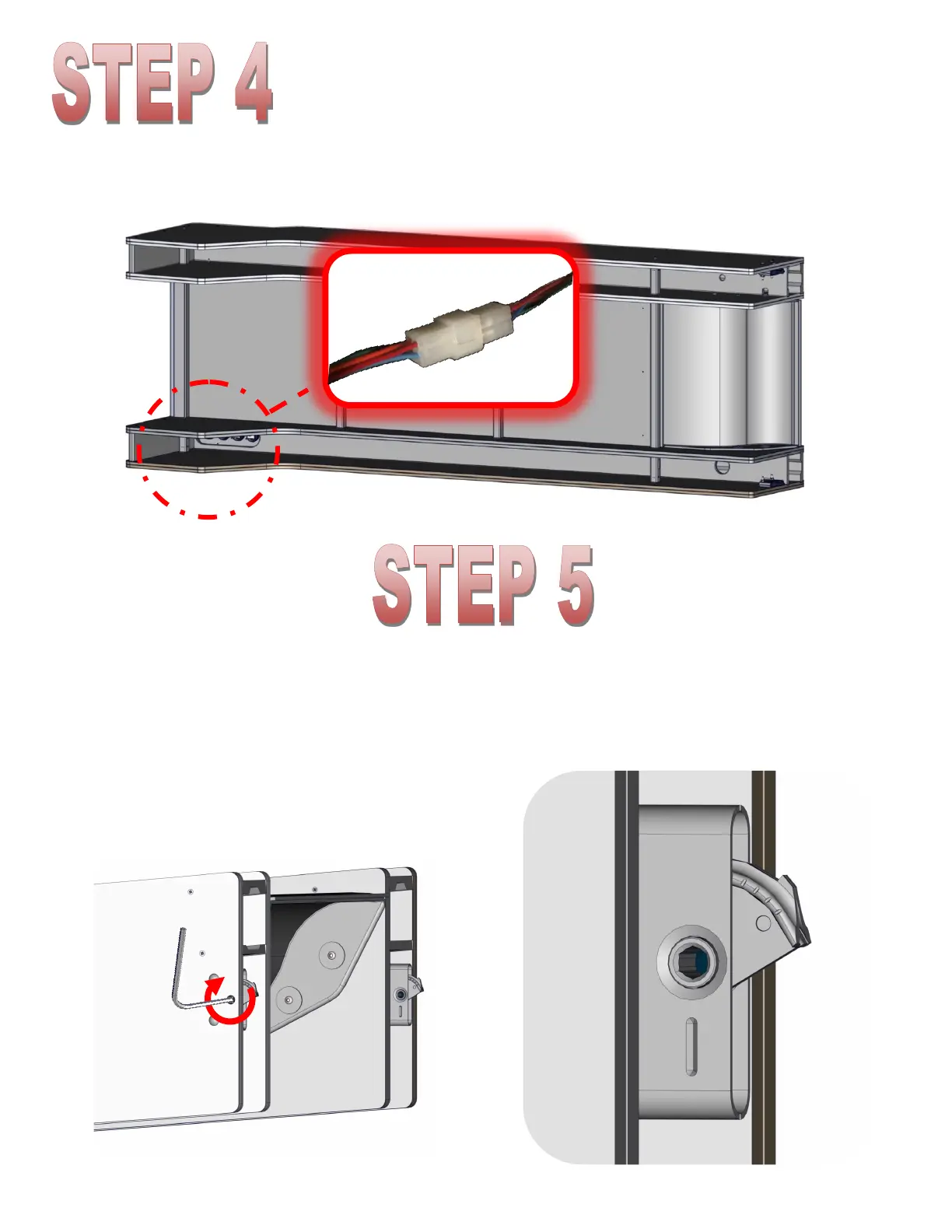 STEP 4

STEP 5