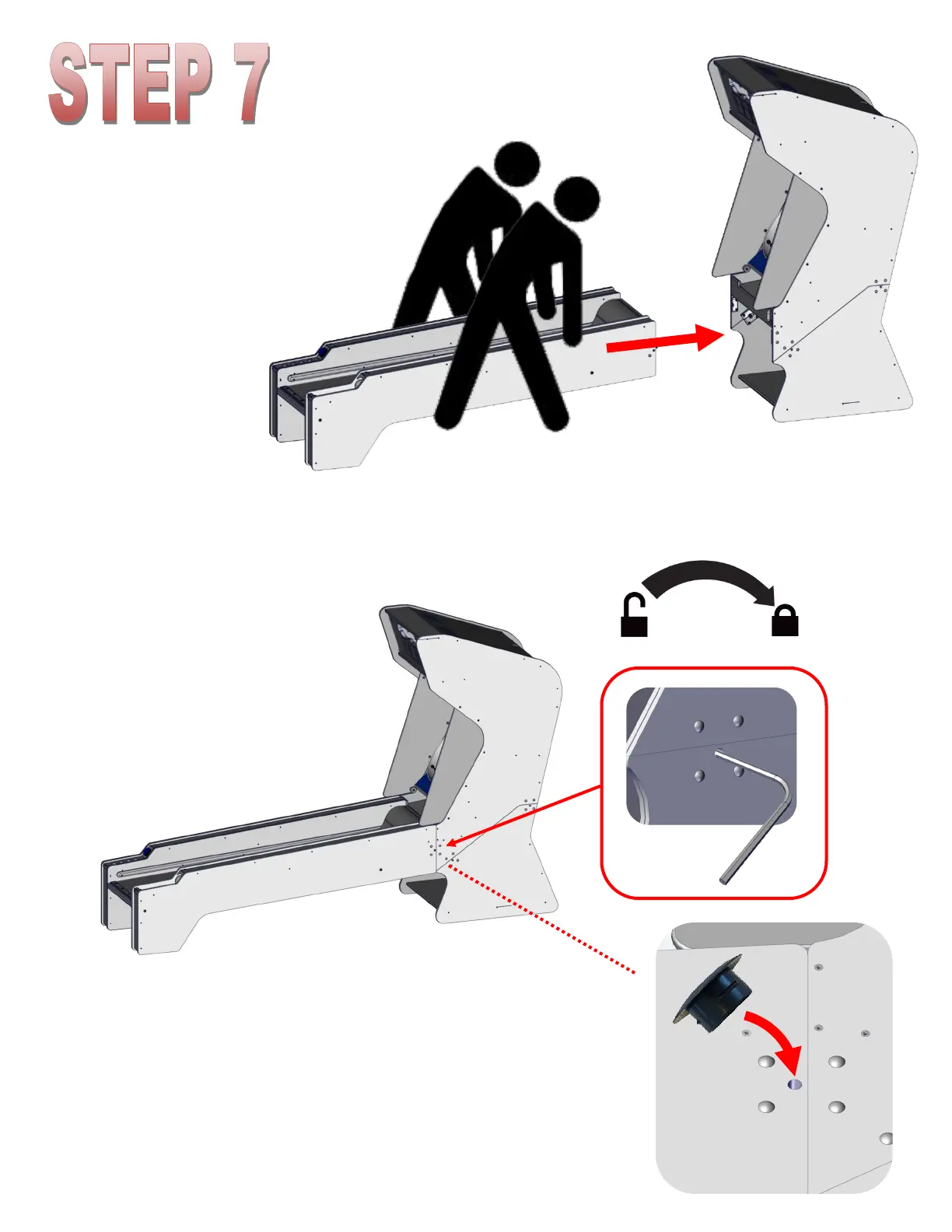 STEP 7