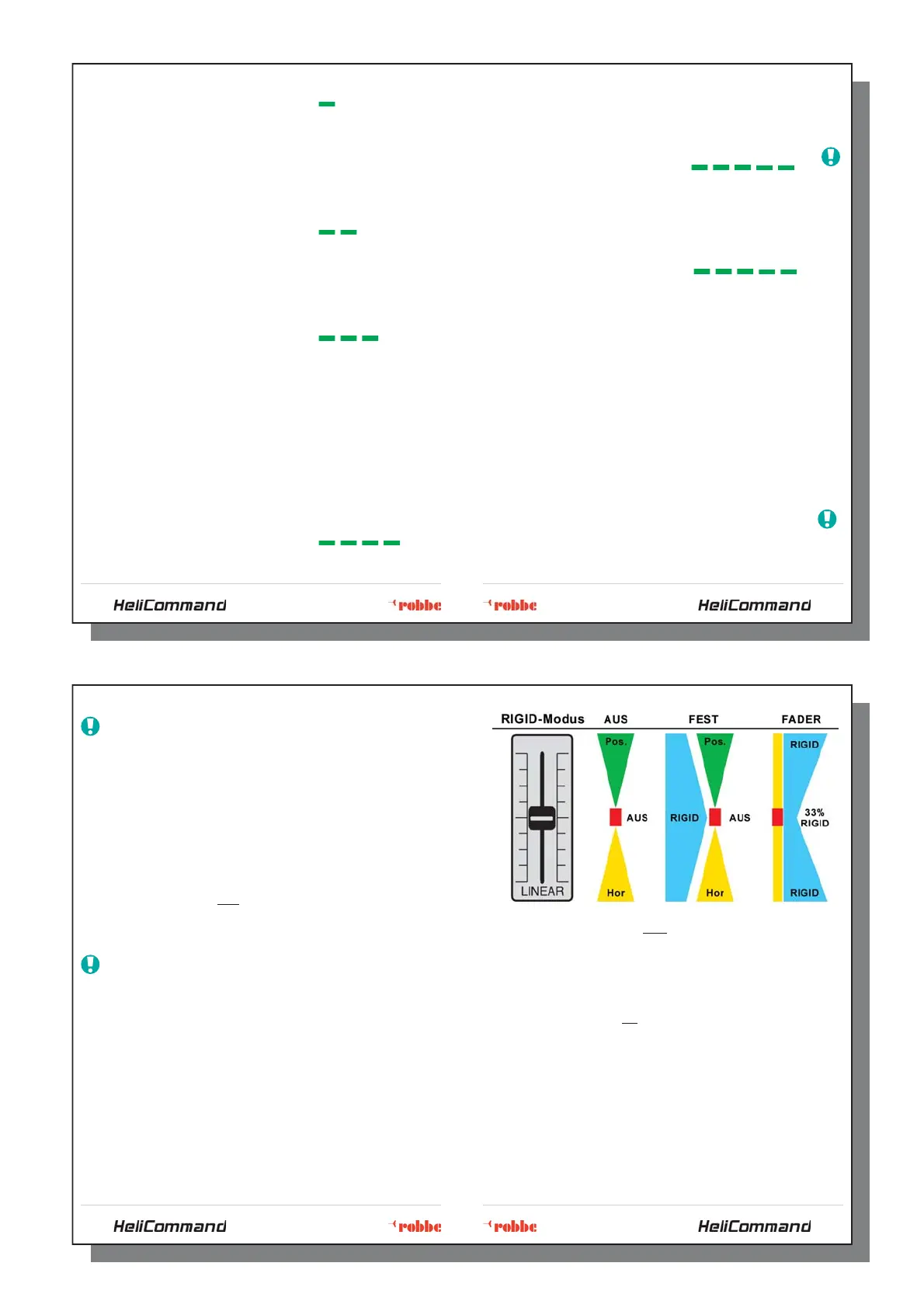 HeliCommand robbe robbe HeliCommand

RIGID-Modus AUS FEST FADER

LINEAR

Pos. AUS Hor

RIGID Pos. AUS Hor

RIGID 33% RIGID RIGID

HeliCommand robbe robbe HeliCommand