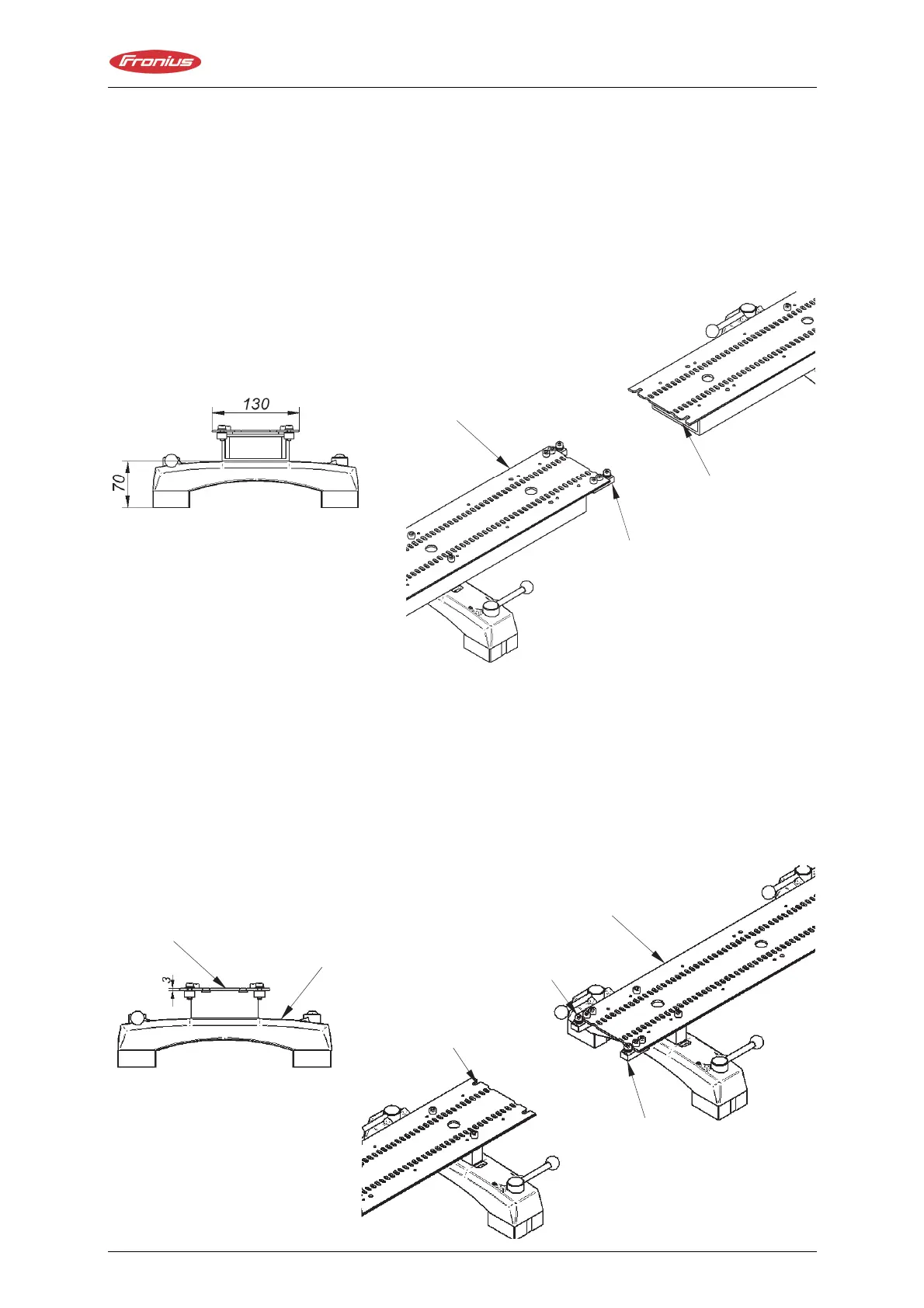 Fronius

130

70

3