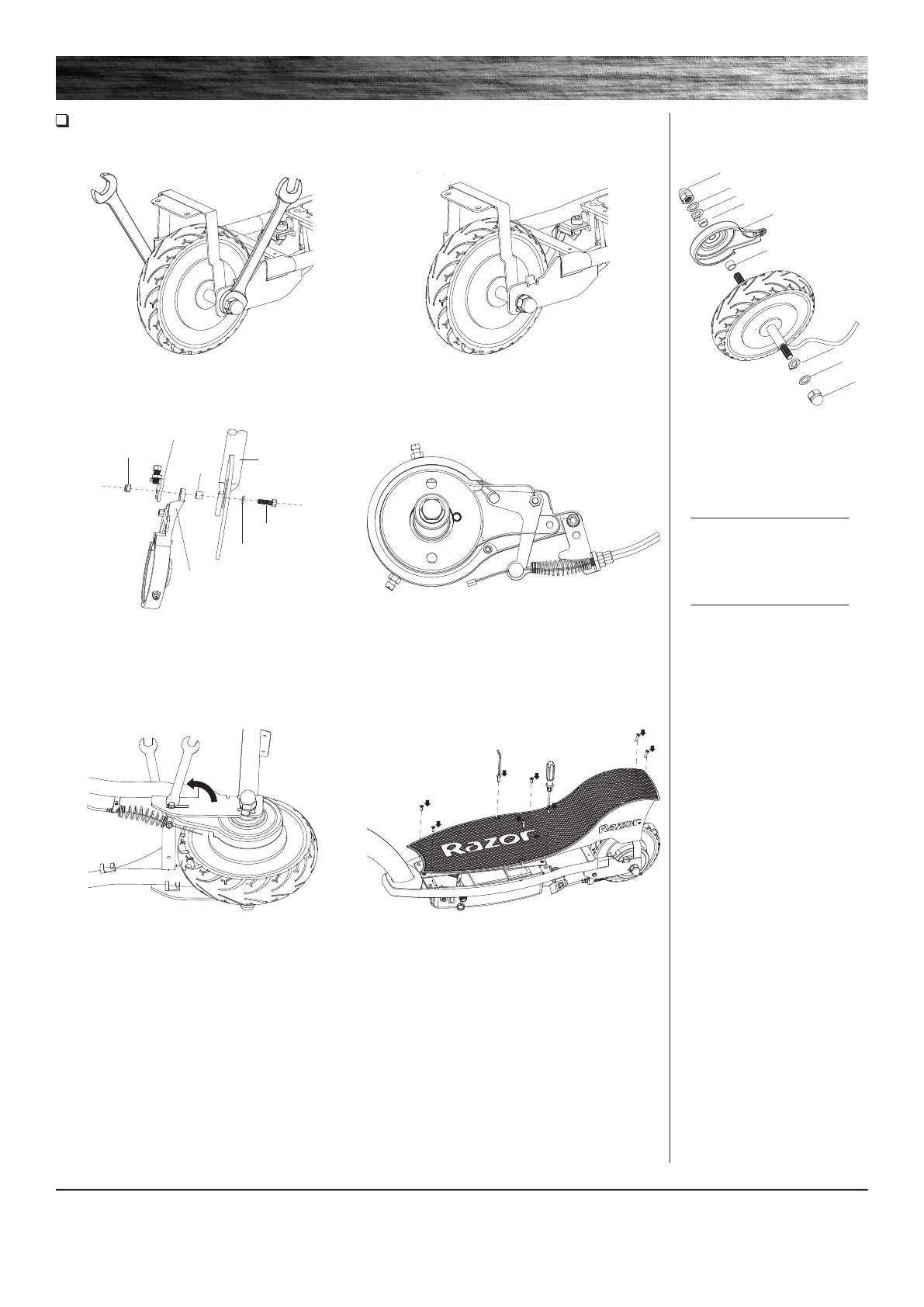 Razor

Razor