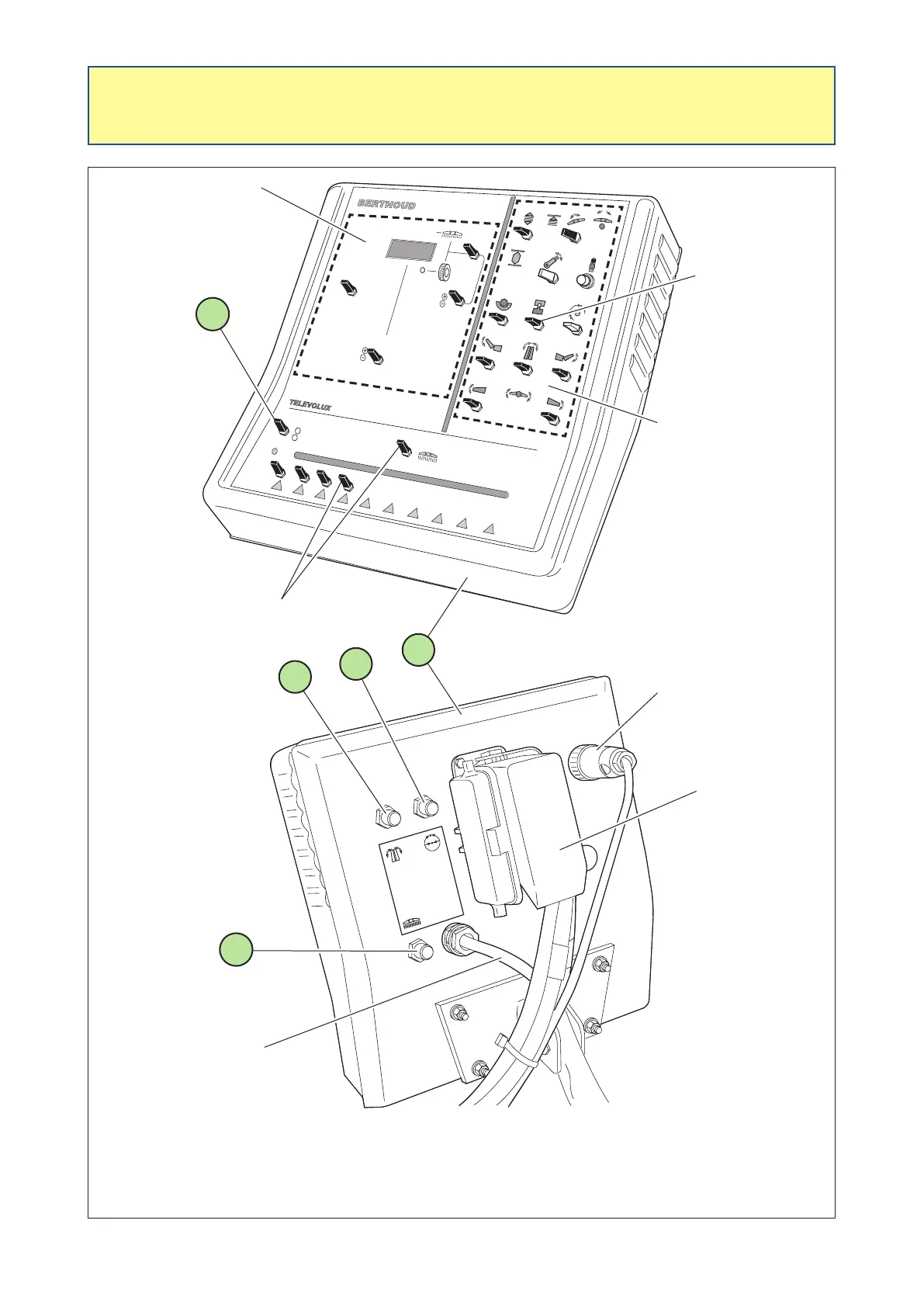 BERTHOUD

TELEVOLUX