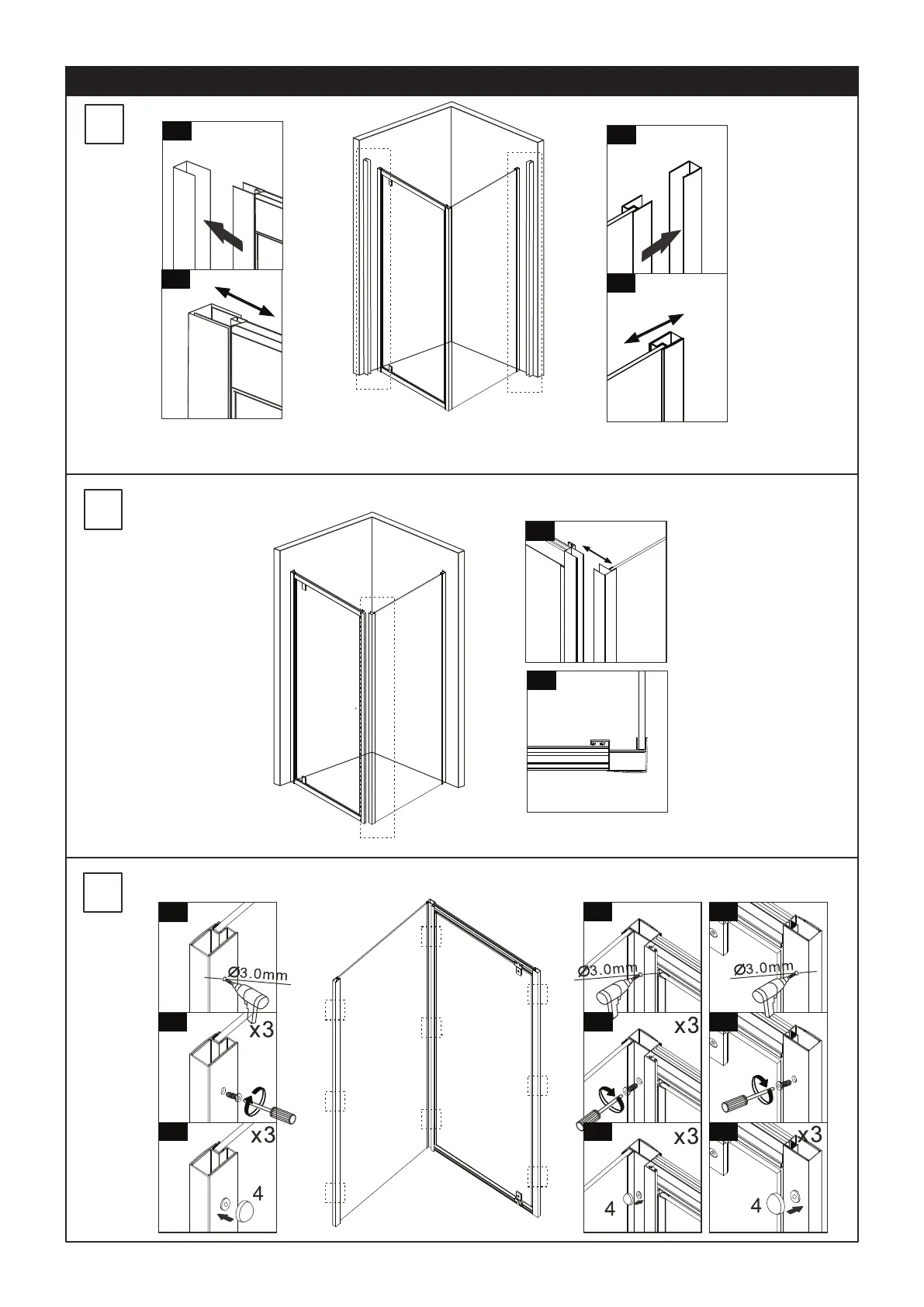 Ø3.0mm

x3

x3

4

Ø3.0mm

x3

x3

4

Ø3.0mm

x3

4