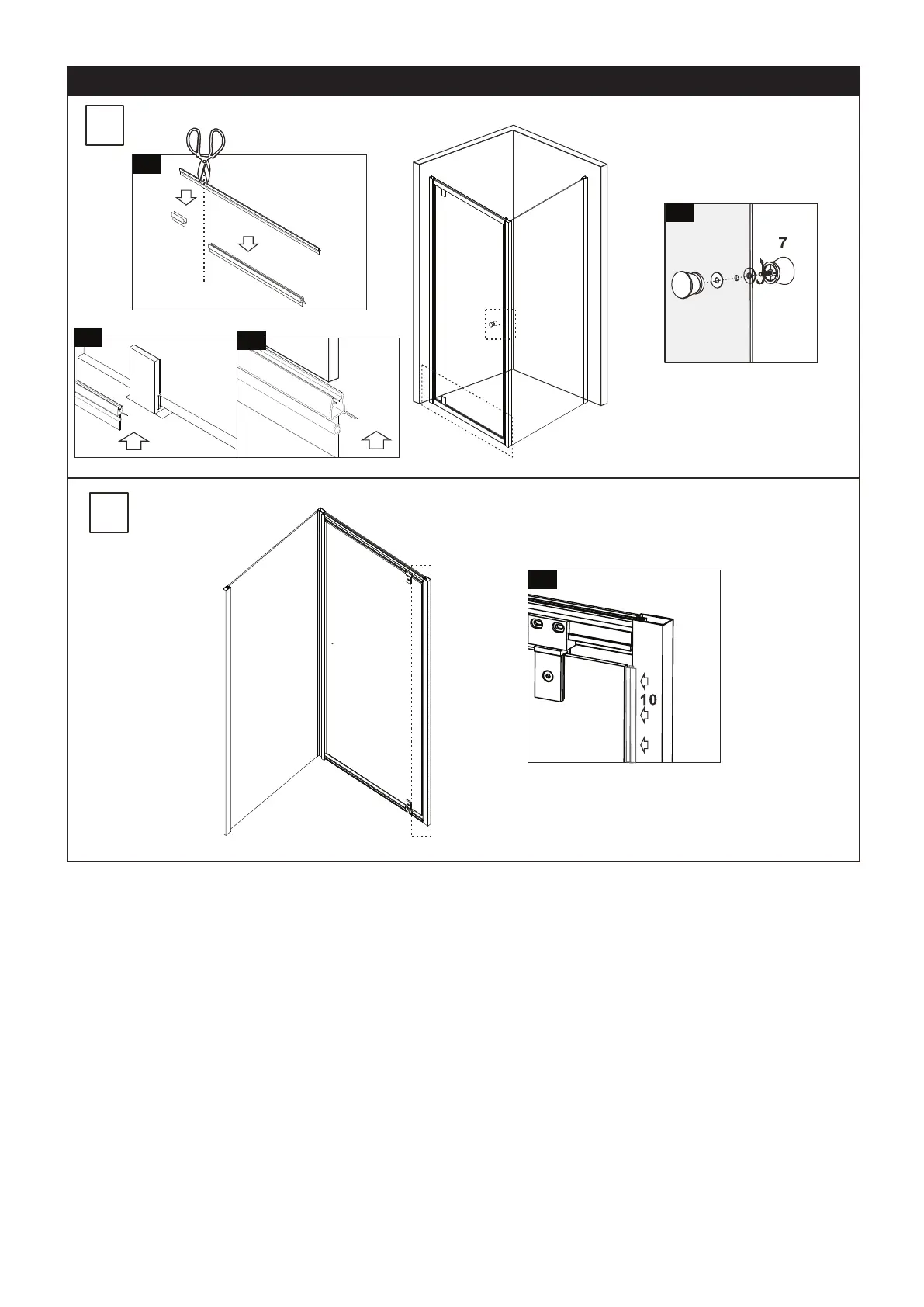 7

10