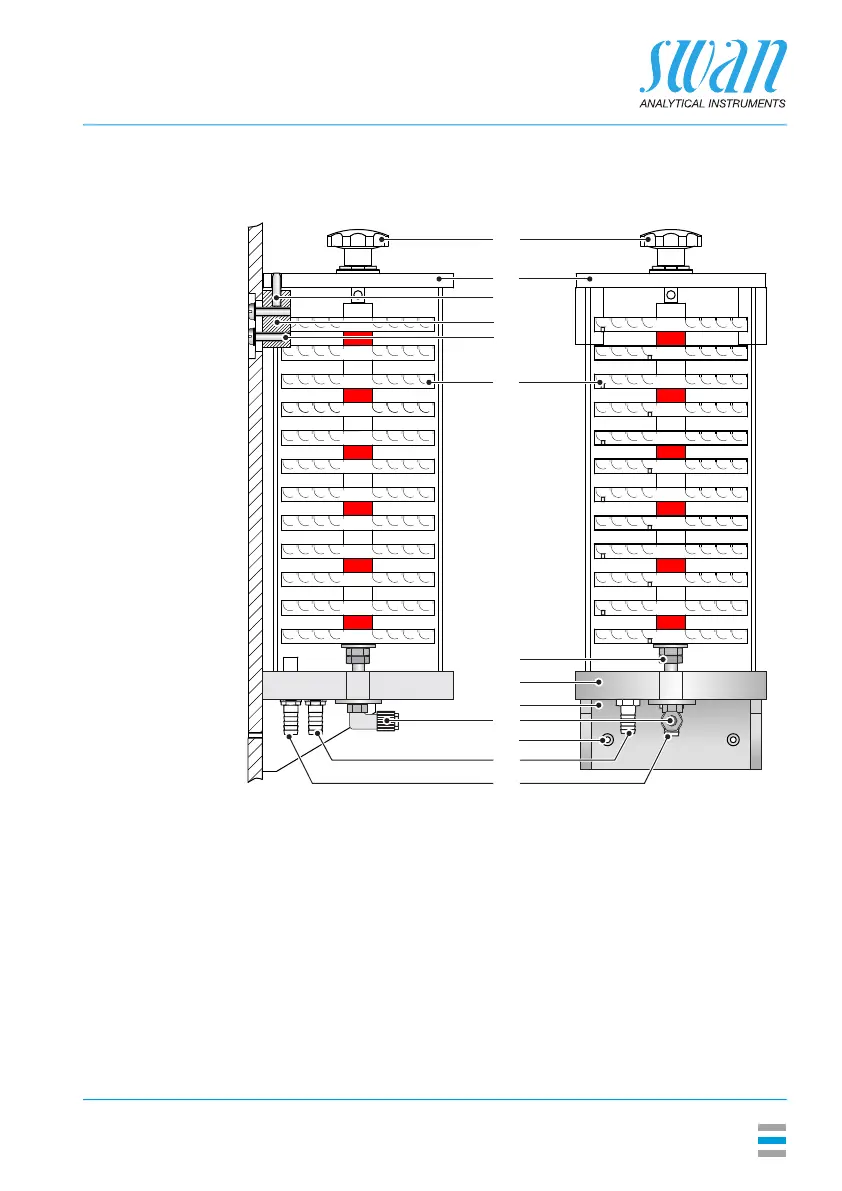 swan
ANALYTICAL INSTRUMENTS