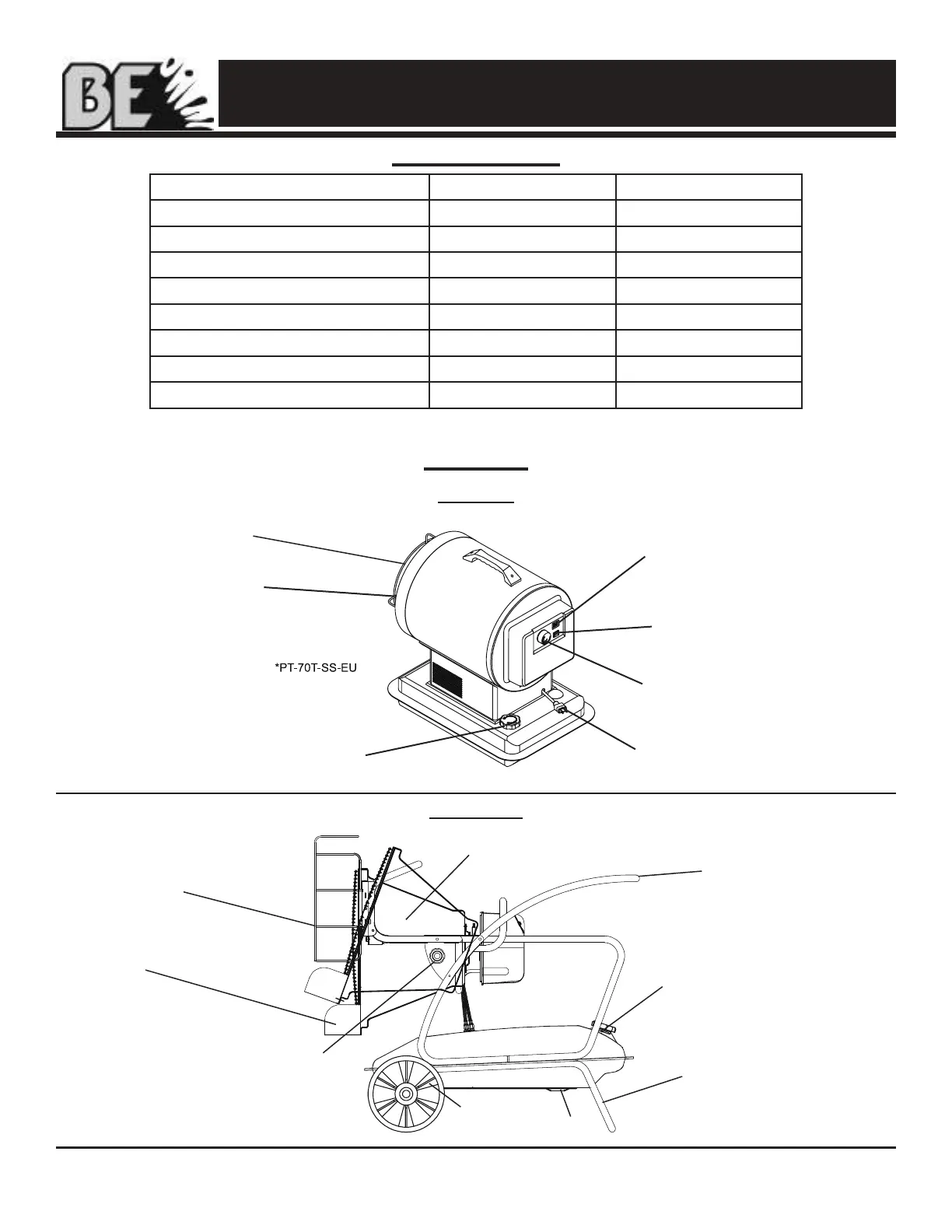 BE

*PT-70T-SS-EU