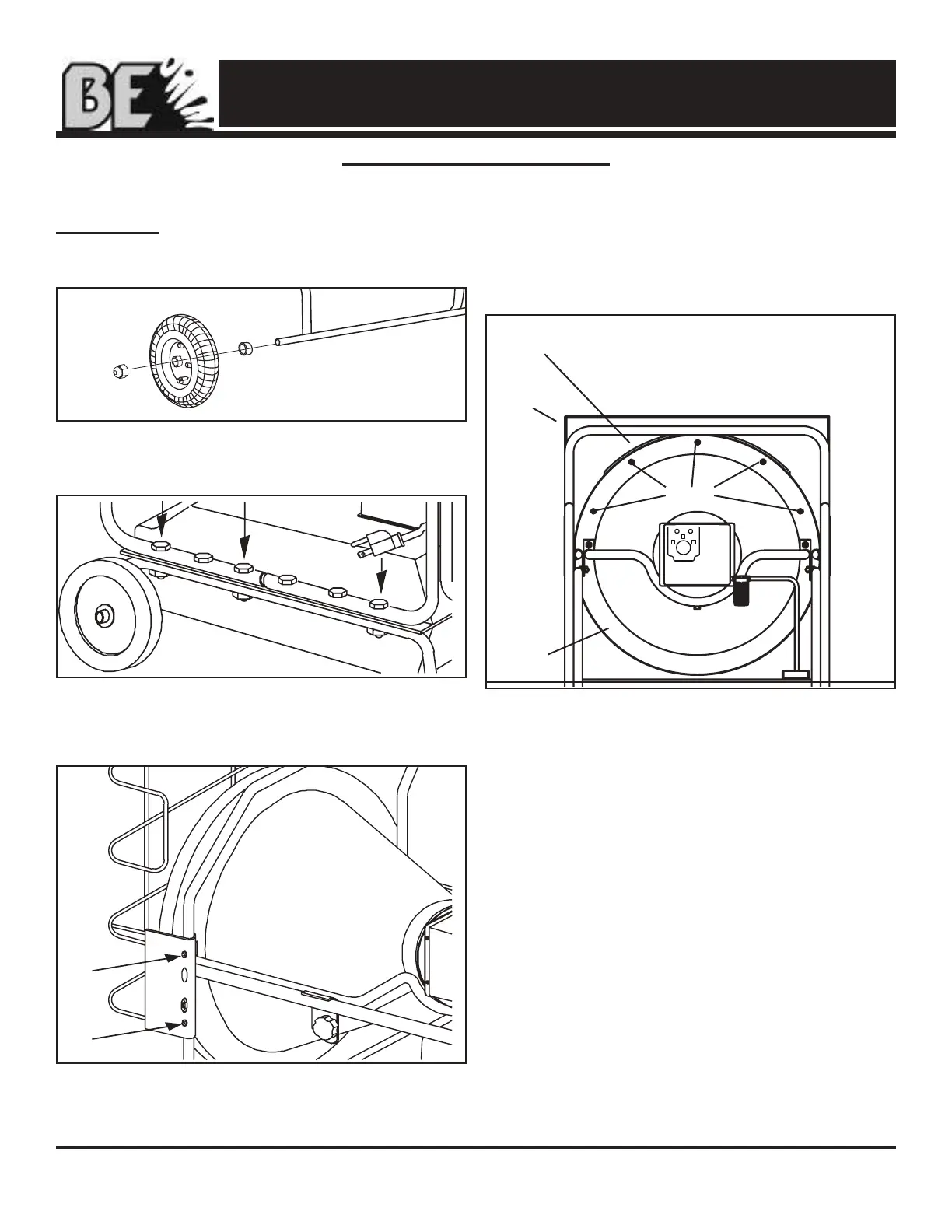 BE