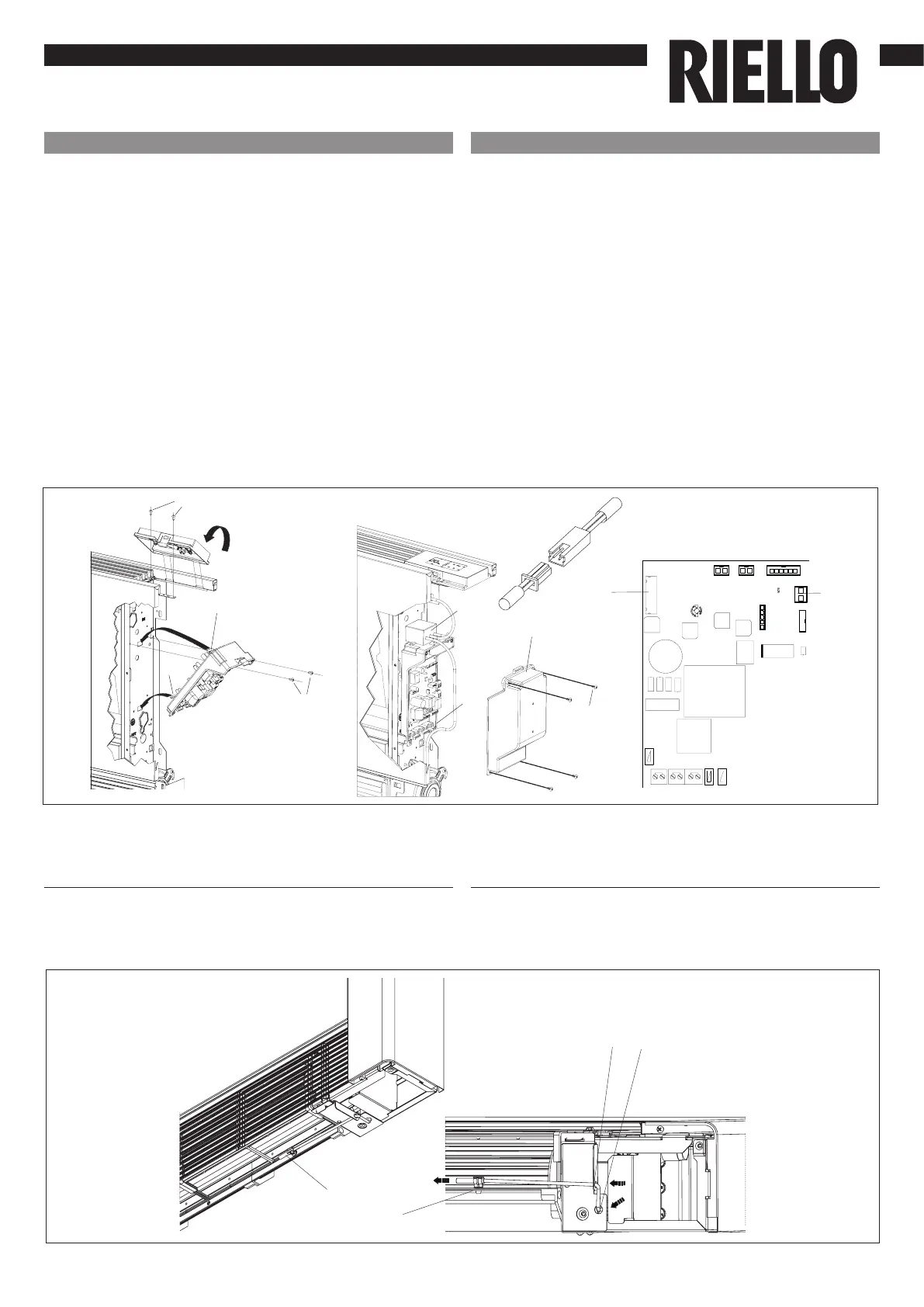 RIELLO