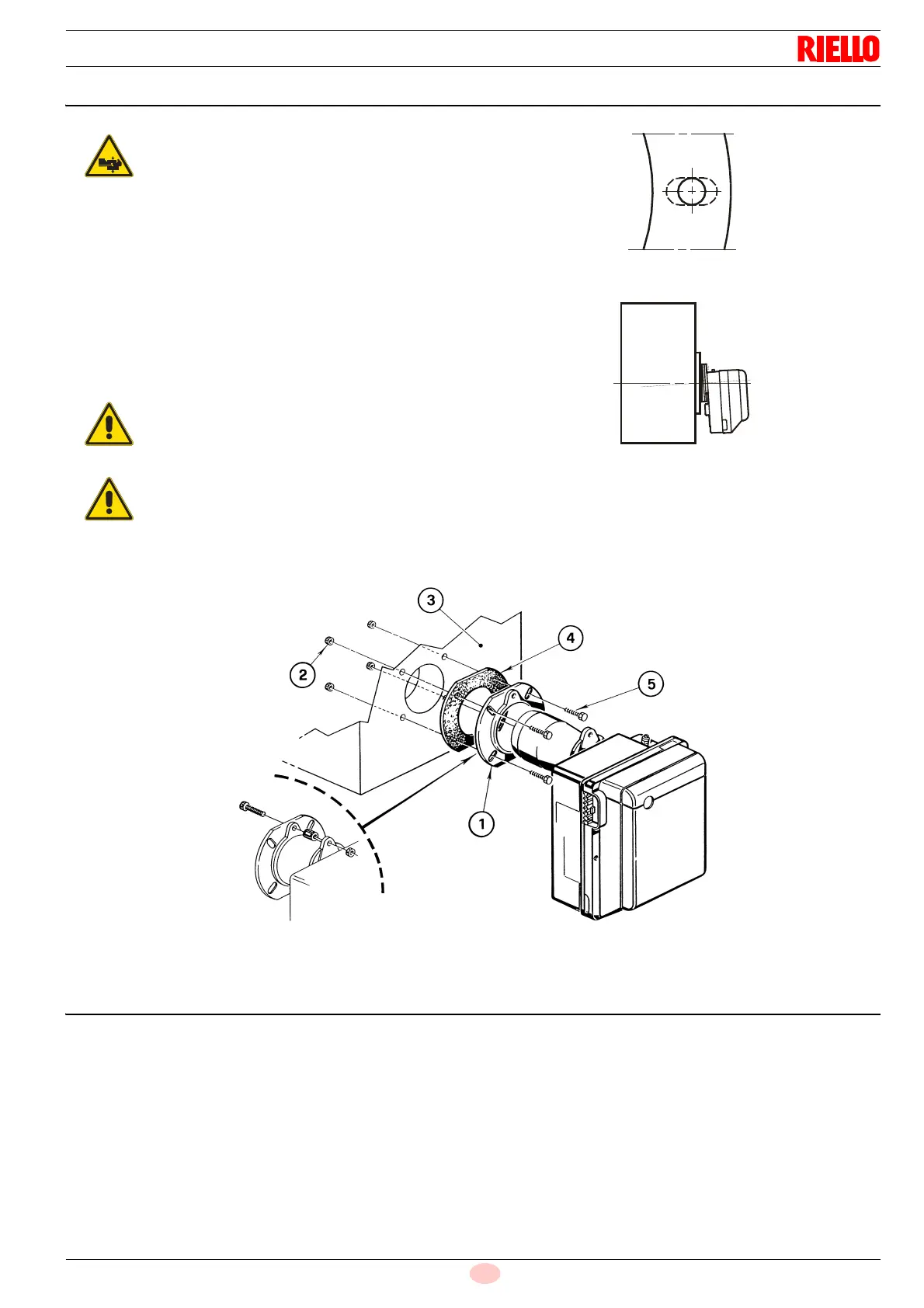 RIELLO

3

4

2

5

1