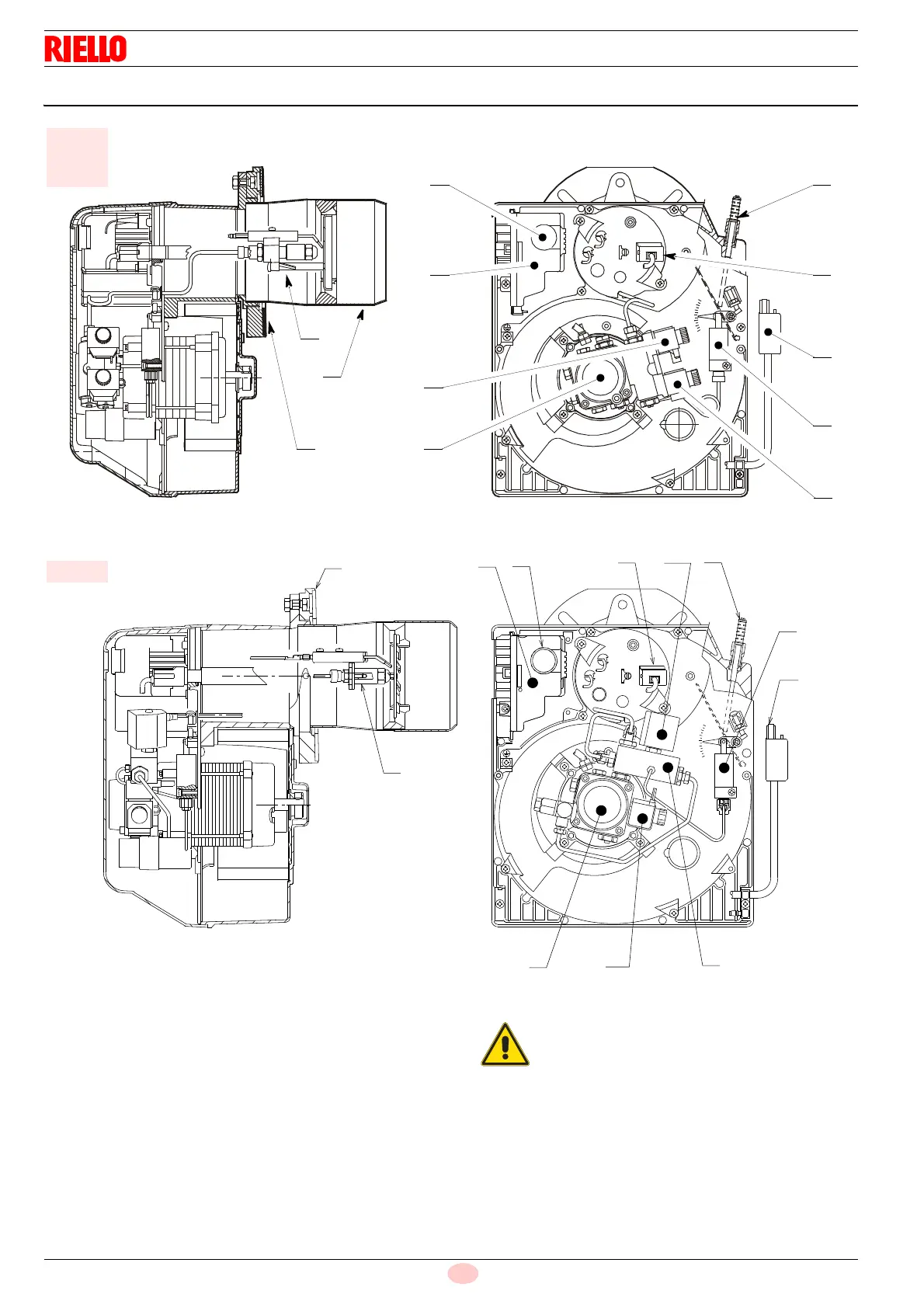 RIELLO