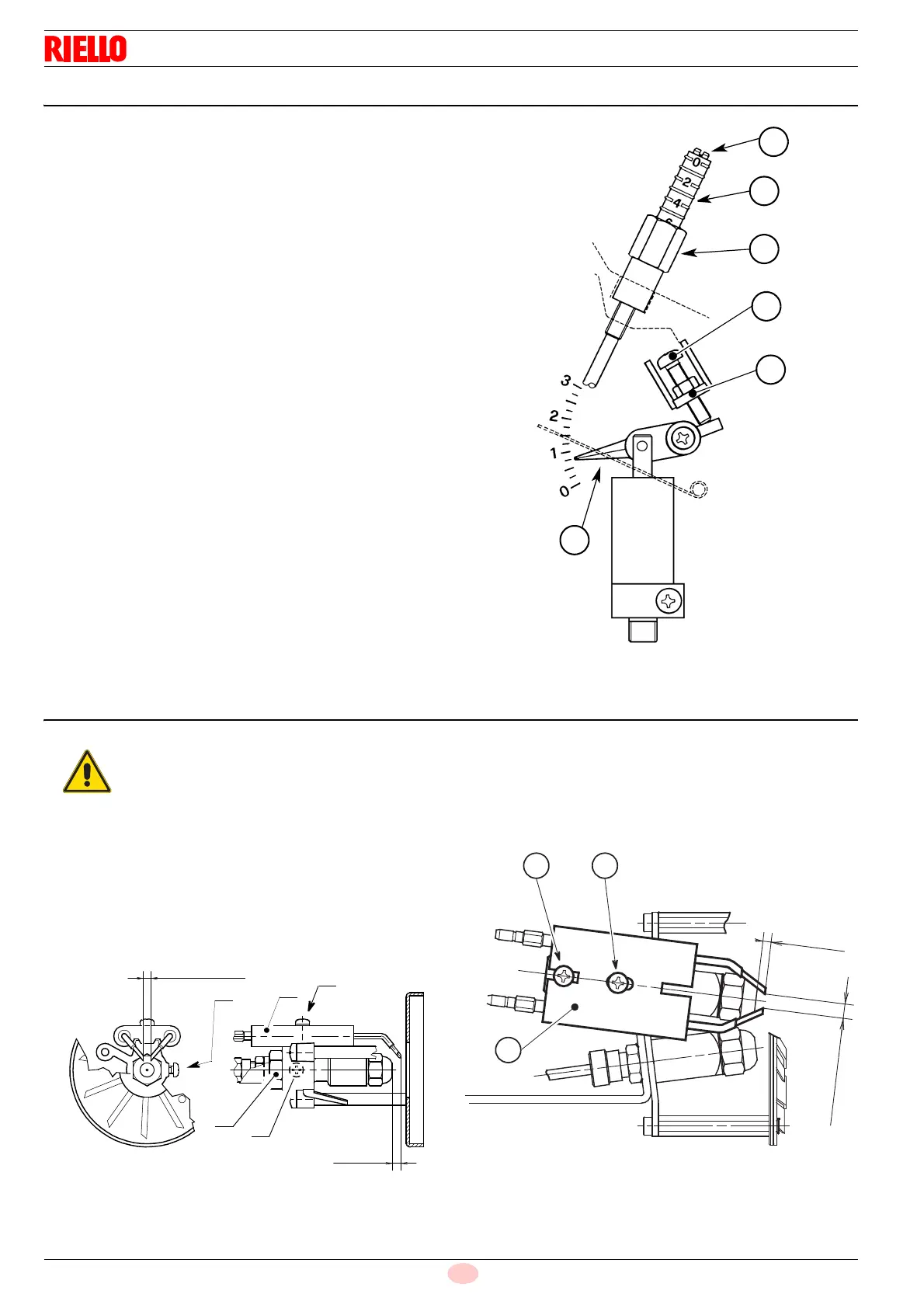 RIELLO

0
2
4
3
2
1
0