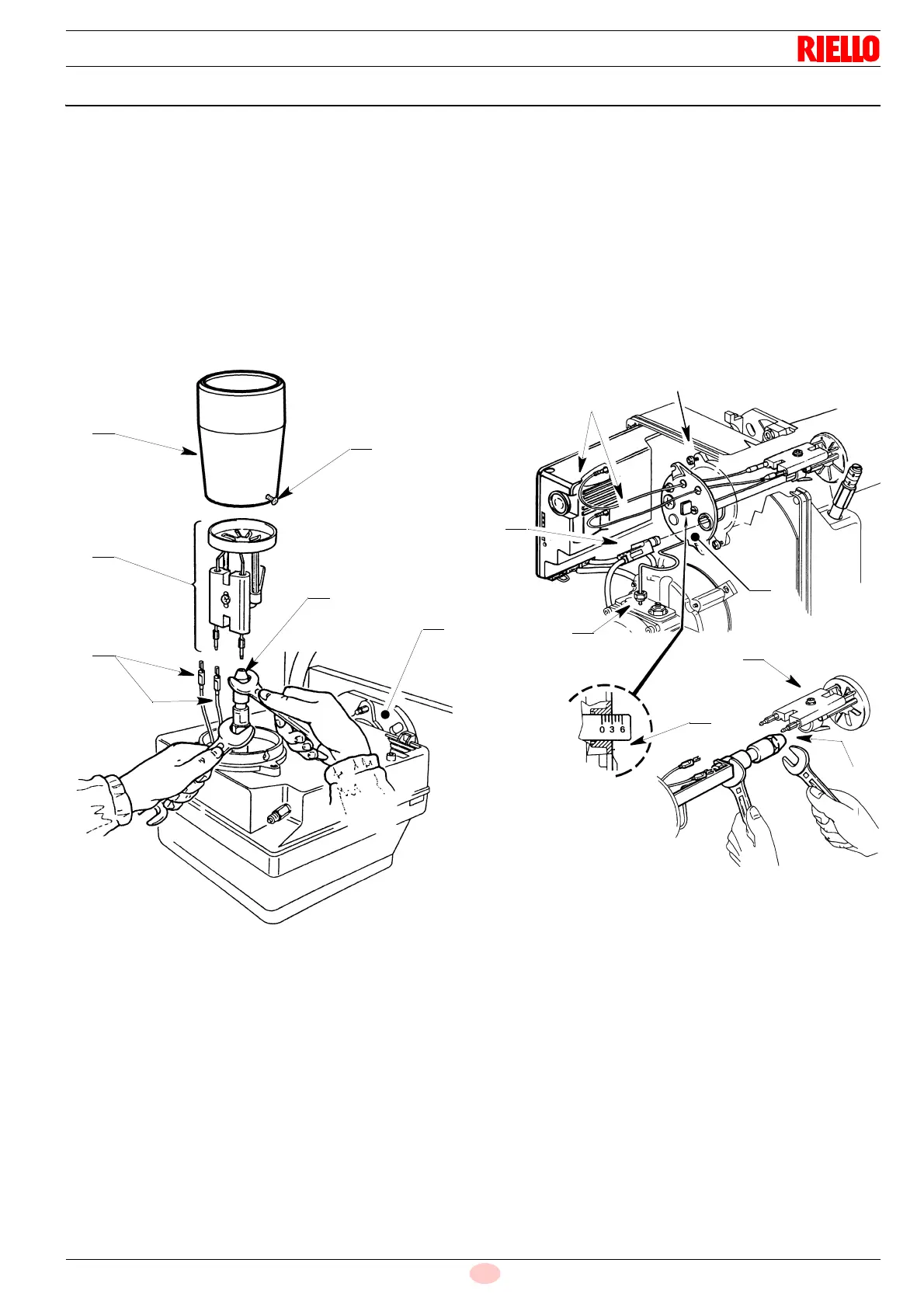 RIELLO

0 3 6