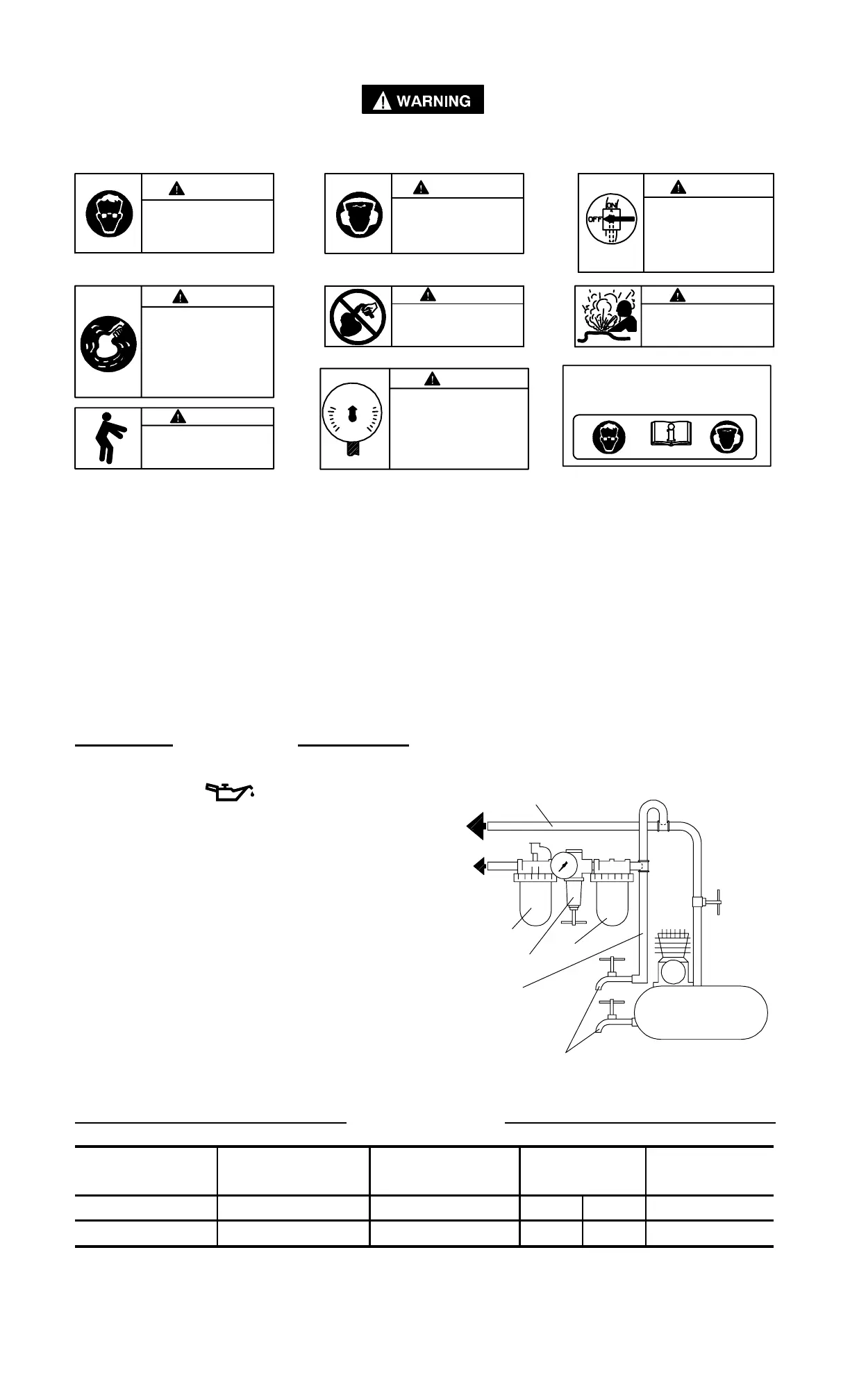 WARNING

ON

OFF