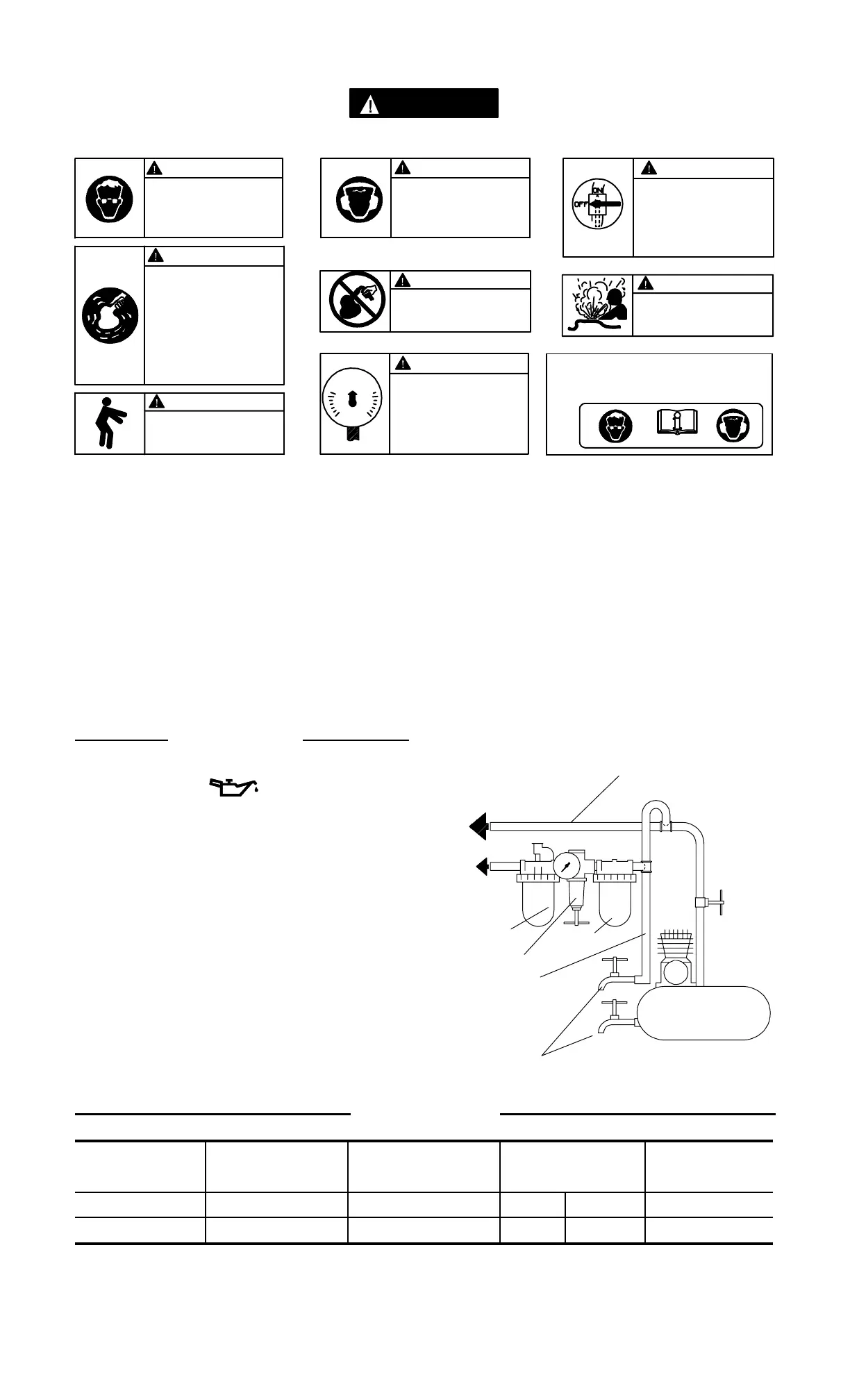 ON

OFF