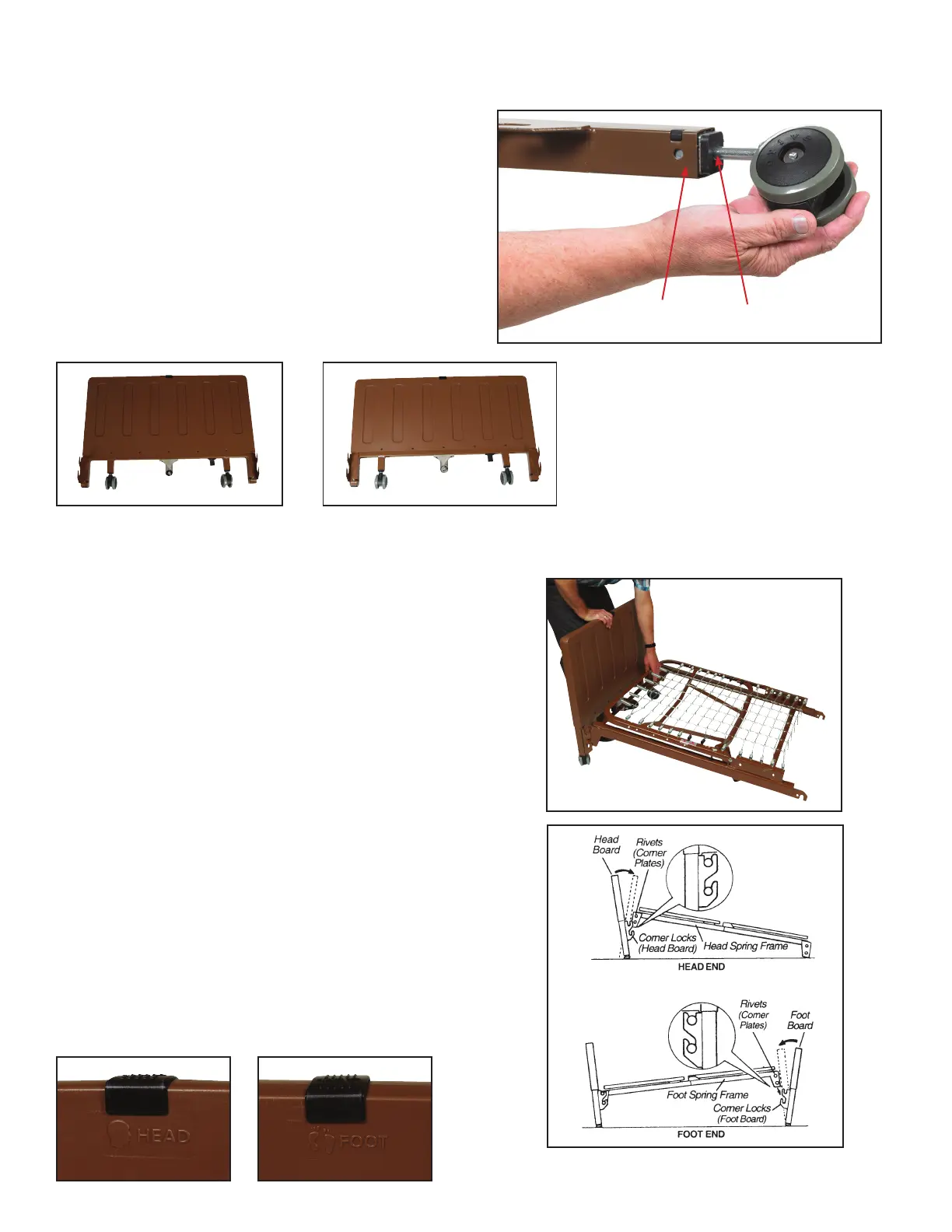 Head Board

Rivets (Corner Plates)

Corner Locks (Head Board)

Head Spring Frame

HEAD END

Rivets (Corner Plates)

Foot Board

Foot Spring Frame

Corner Locks (Foot Board)

FOOT END

HEAD

FOOT