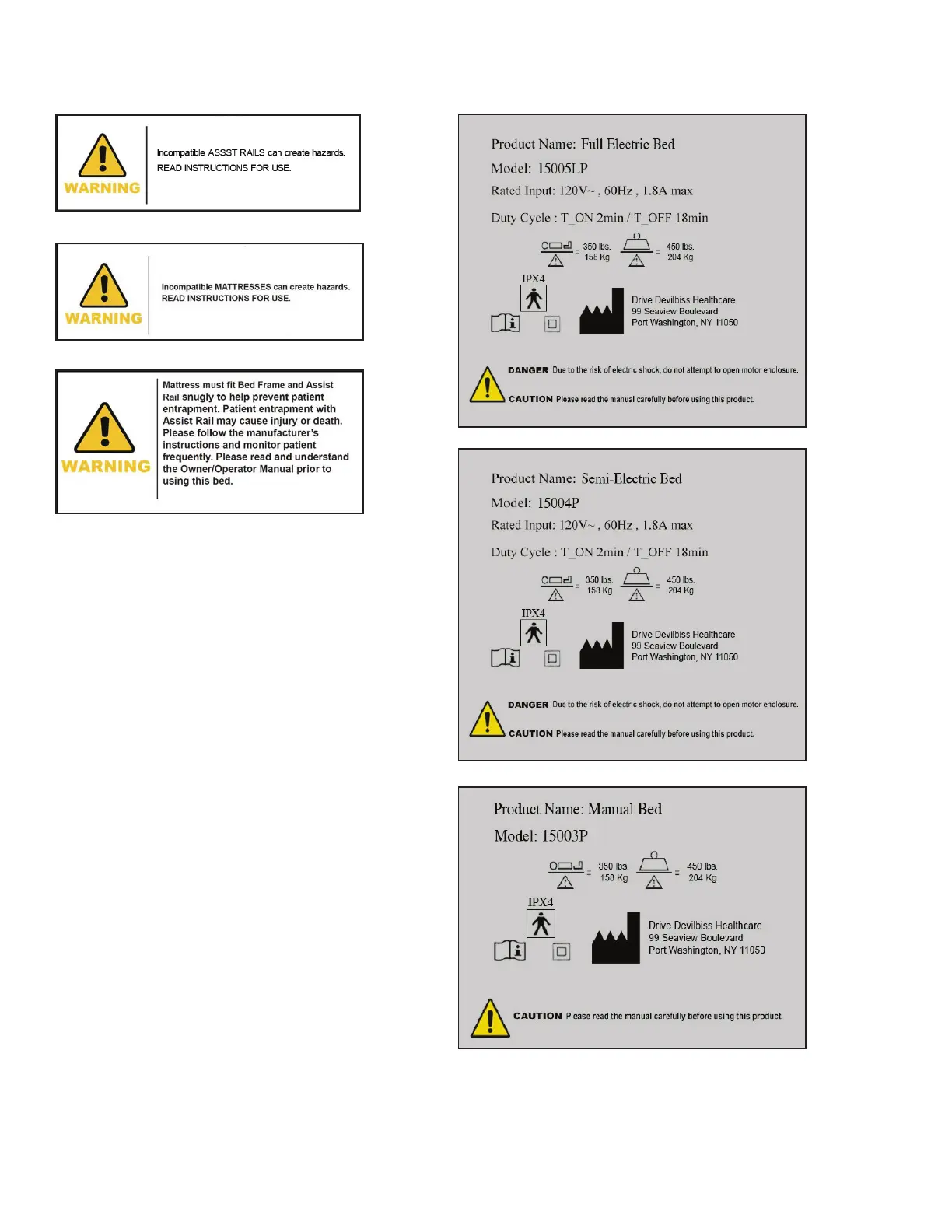 WARNING

Incompatible ASSST RAILS can create hazards.
READ INSTRUCTIONS FOR USE.

WARNING

Incompatible MATTRESSES can create hazards.
READ INSTRUCTIONS FOR USE.

WARNING

Mattress must fit Bed Frame and Assist Rail snugly to help prevent patient entrapment. Patient entrapment with Assist Rail may cause injury or death. Please follow the manufacturer's instructions and monitor patient frequently. Please read and understand the Owner/Operator Manual prior to using this bed.

Product Name: Full Electric Bed
Model: 15005LP
Rated Input: 120V~ , 60Hz , 1.8A max
Duty Cycle : T_ON 2min / T_OFF 18min

= 350 lbs. 158 Kg
= 450 lbs. 204 Kg

IPX4

Drive Devilbiss Healthcare
99 Seaview Boulevard
Port Washington, NY 11050

DANGER Due to the risk of electric shock, do not attempt to open motor enclosure.
CAUTION Please read the manual carefully before using this product.

Product Name: Semi-Electric Bed
Model: 15004P
Rated Input: 120V~ , 60Hz , 1.8A max
Duty Cycle : T_ON 2min / T_OFF 18min

= 350 lbs. 158 Kg
= 450 lbs. 204 Kg

IPX4

Drive Devilbiss Healthcare
99 Seaview Boulevard
Port Washington, NY 11050

DANGER Due to the risk of electric shock, do not attempt to open motor enclosure.
CAUTION Please read the manual carefully before using this product.

Product Name: Manual Bed
Model: 15003P

= 350 lbs. 158 Kg
= 450 lbs. 204 Kg

IPX4

Drive Devilbiss Healthcare
99 Seaview Boulevard
Port Washington, NY 11050

CAUTION Please read the manual carefully before using this product.