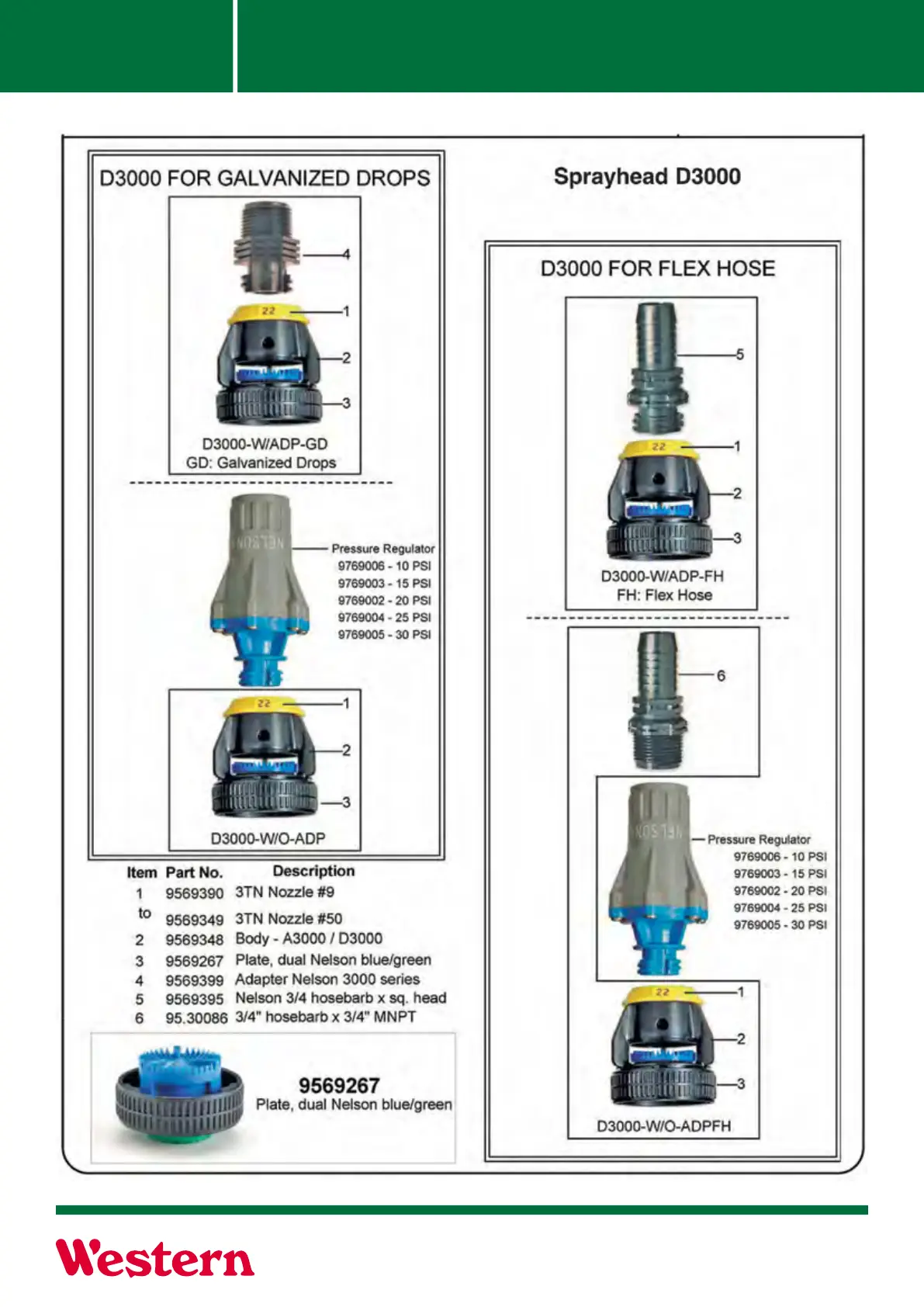 D3000 FOR GALVANIZED DROPS

4

22

1

2

3

D3000-W/ADP-GD
GD: Galvanized Drops

NELSON

Pressure Regulator
9769006 - 10 PSI
9769003 - 15 PSI
9769002 - 20 PSI
9769004 - 25 PSI
9769005 - 30 PSI

22

1

2

3

D3000-W/O-ADP

| Item | Part No. | Description |
|---|---|---|
| 1 | 9569390 | 3TN Nozzle #9 |
| to | 9569349 | 3TN Nozzle #50 |
| 2 | 9569348 | Body - A3000 / D3000 |
| 3 | 9569267 | Plate, dual Nelson blue/green |
| 4 | 9569399 | Adapter Nelson 3000 series |
| 5 | 9569395 | Nelson 3/4 hosebarb x sq. head |
| 6 | 95.30086 | 3/4" hosebarb x 3/4" MNPT |

9569267
Plate, dual Nelson blue/green

Sprayhead D3000

D3000 FOR FLEX HOSE

5

22

1

2

3

D3000-W/ADP-FH
FH: Flex Hose

6

NELSON

Pressure Regulator
9769006 - 10 PSI
9769003 - 15 PSI
9769002 - 20 PSI
9769004 - 25 PSI
9769005 - 30 PSI

22

1

2

3

D3000-W/O-ADPFH

Western