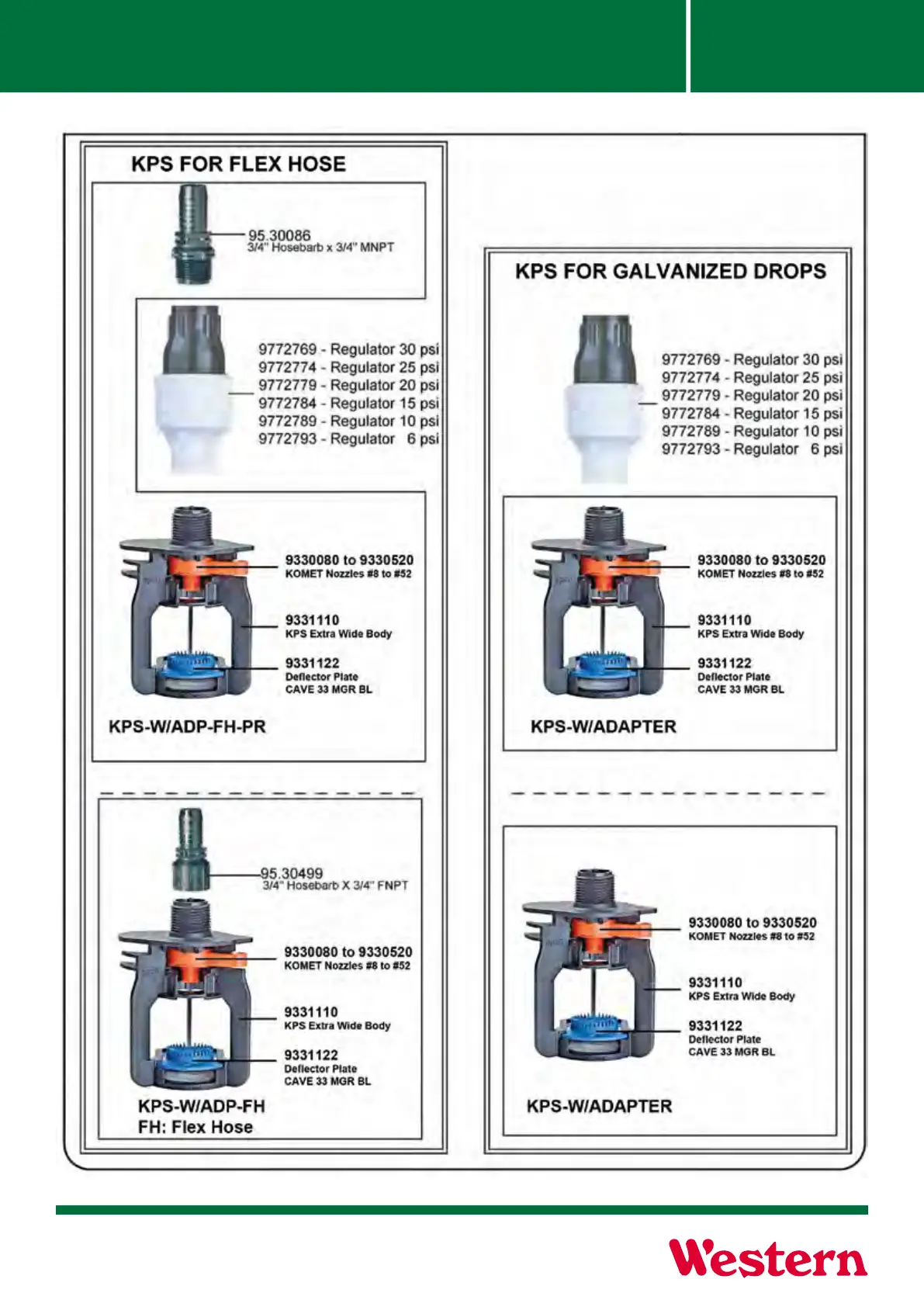 KPS FOR FLEX HOSE

95.30086
3/4" Hosebarb x 3/4" MNPT

9772769 - Regulator 30 psi
9772774 - Regulator 25 psi
9772779 - Regulator 20 psi
9772784 - Regulator 15 psi
9772789 - Regulator 10 psi
9772793 - Regulator 6 psi

9330080 to 9330520
KOMET Nozzles #8 to #52

9331110
KPS Extra Wide Body

9331122
Deflector Plate
CAVE 33 MGR BL

KPS-W/ADP-FH-PR

95.30499
3/4" Hosebarb X 3/4" FNPT

9330080 to 9330520
KOMET Nozzles #8 to #52

9331110
KPS Extra Wide Body

9331122
Deflector Plate
CAVE 33 MGR BL

KPS-W/ADP-FH
FH: Flex Hose

KPS FOR GALVANIZED DROPS

9772769 - Regulator 30 psi
9772774 - Regulator 25 psi
9772779 - Regulator 20 psi
9772784 - Regulator 15 psi
9772789 - Regulator 10 psi
9772793 - Regulator 6 psi

9330080 to 9330520
KOMET Nozzles #8 to #52

9331110
KPS Extra Wide Body

9331122
Deflector Plate
CAVE 33 MGR BL

KPS-W/ADAPTER

9330080 to 9330520
KOMET Nozzles #8 to #52

9331110
KPS Extra Wide Body

9331122
Deflector Plate
CAVE 33 MGR BL

KPS-W/ADAPTER

Western