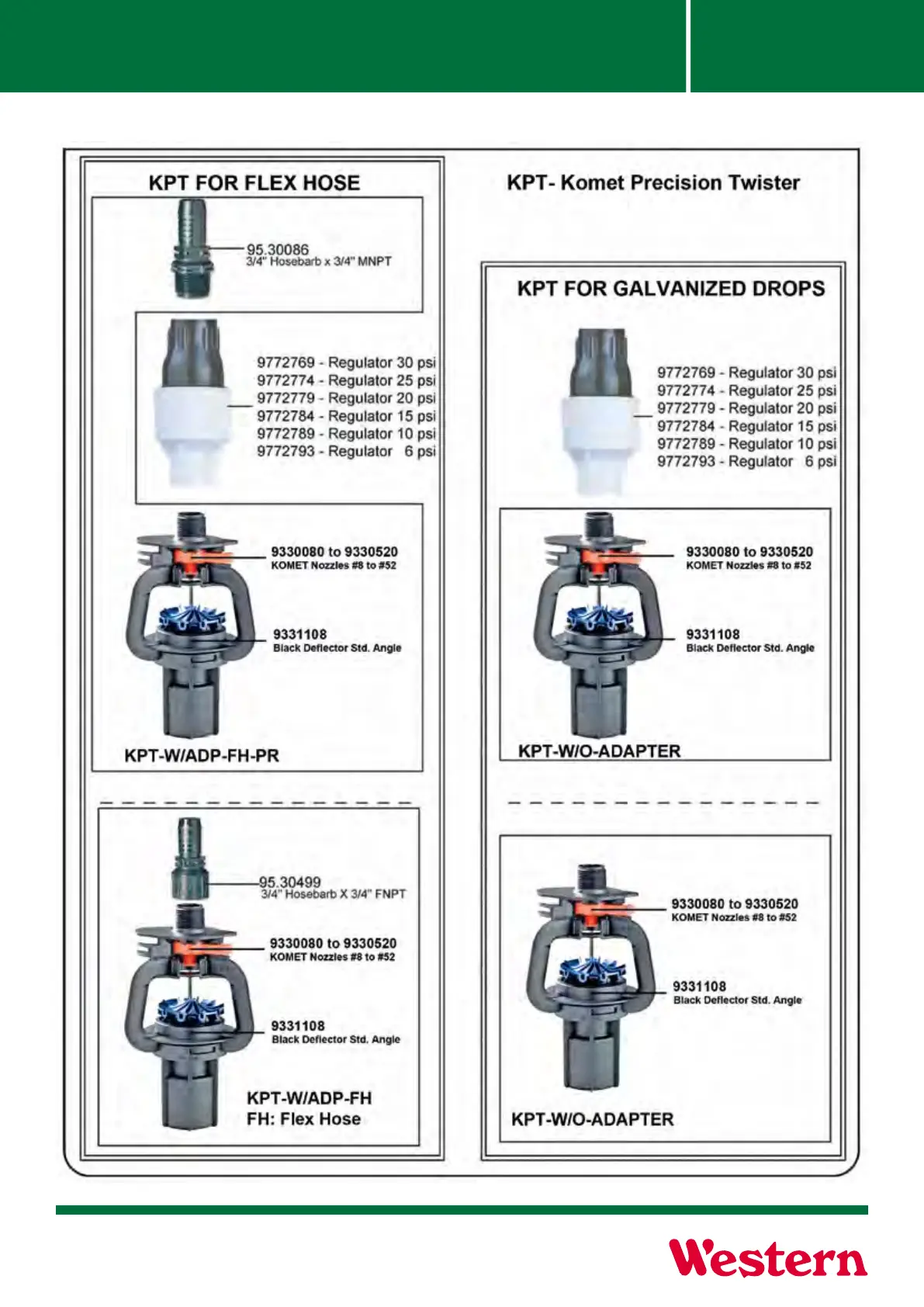 KPT FOR FLEX HOSE

95.30086
3/4" Hosebarb x 3/4" MNPT

9772769 - Regulator 30 psi
9772774 - Regulator 25 psi
9772779 - Regulator 20 psi
9772784 - Regulator 15 psi
9772789 - Regulator 10 psi
9772793 - Regulator 6 psi

9330080 to 9330520
KOMET Nozzles #8 to #52

9331108
Black Deflector Std. Angle

KPT-W/ADP-FH-PR

95.30499
3/4" Hosebarb X 3/4" FNPT

9330080 to 9330520
KOMET Nozzles #8 to #52

9331108
Black Deflector Std. Angle

KPT-W/ADP-FH
FH: Flex Hose

KPT- Komet Precision Twister

KPT FOR GALVANIZED DROPS

9772769 - Regulator 30 psi
9772774 - Regulator 25 psi
9772779 - Regulator 20 psi
9772784 - Regulator 15 psi
9772789 - Regulator 10 psi
9772793 - Regulator 6 psi

9330080 to 9330520
KOMET Nozzles #8 to #52

9331108
Black Deflector Std. Angle

KPT-W/O-ADAPTER

9330080 to 9330520
KOMET Nozzles #8 to #52

9331108
Black Deflector Std. Angle

KPT-W/O-ADAPTER

Western