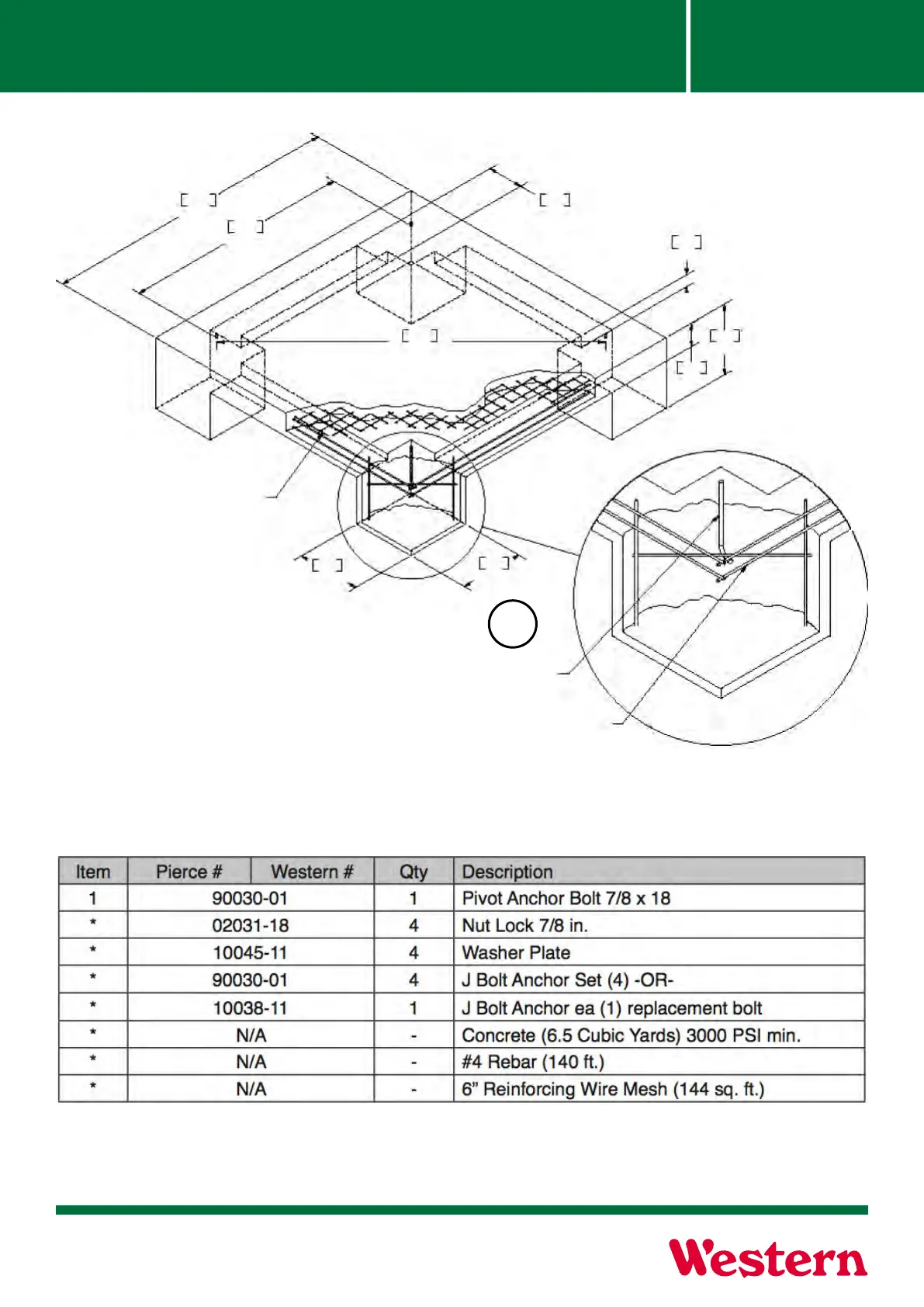 [ ]

[ ]

[ ]

[ ]

[ ]

[ ]

[ ]

[ ]

[ ]

| Item | Pierce # | Western # | Qty | Description |
|---|---|---|---|---|
| 1 | 90030-01 | | 1 | Pivot Anchor Bolt 7/8 x 18 |
| * | 02031-18 | | 4 | Nut Lock 7/8 in. |
| * | 10045-11 | | 4 | Washer Plate |
| * | 90030-01 | | 4 | J Bolt Anchor Set (4) -OR- |
| * | 10038-11 | | 1 | J Bolt Anchor ea (1) replacement bolt |
| * | N/A | | - | Concrete (6.5 Cubic Yards) 3000 PSI min. |
| * | N/A | | - | #4 Rebar (140 ft.) |
| * | N/A | | - | 6” Reinforcing Wire Mesh (144 sq. ft.) |

Western