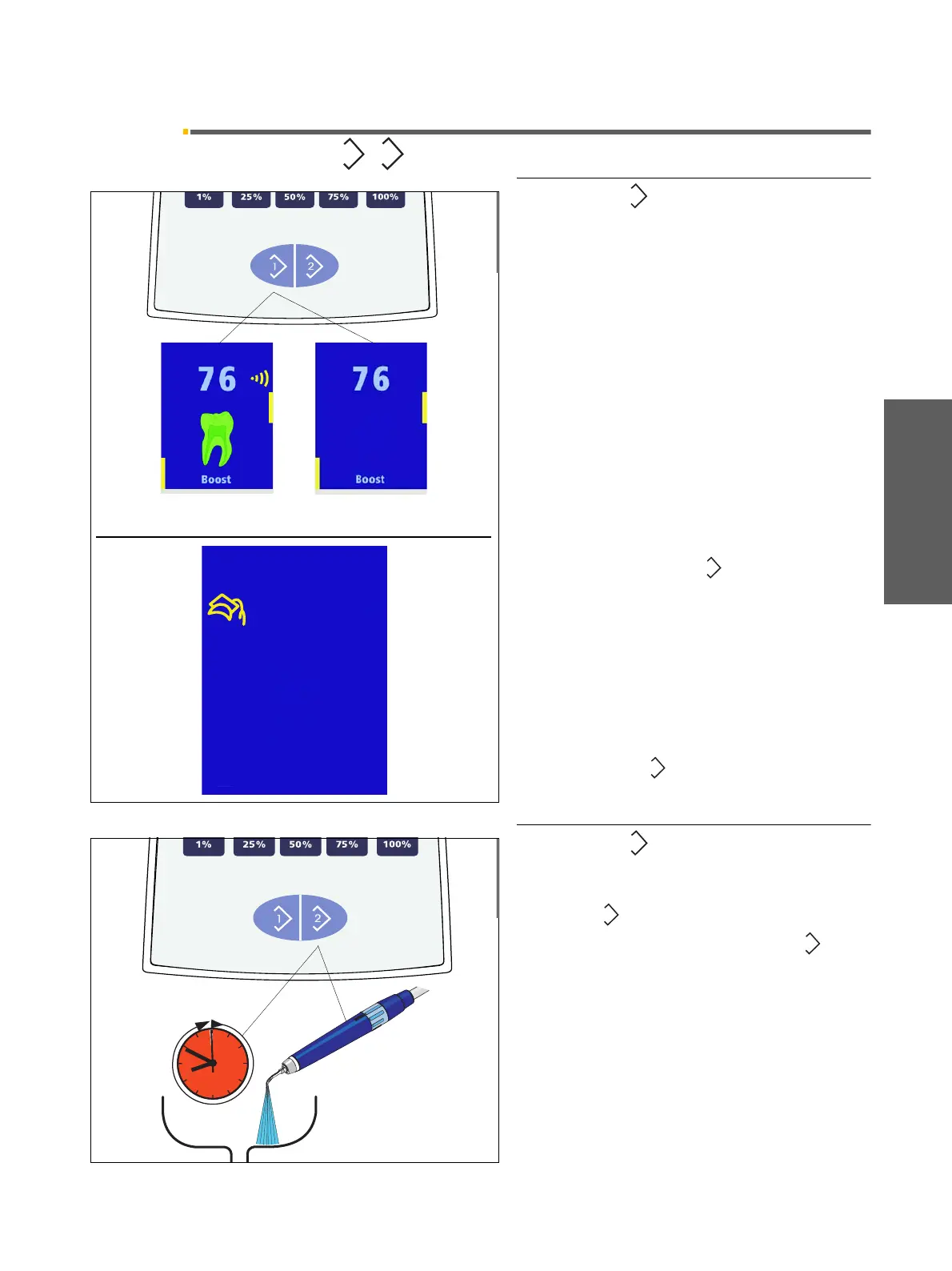 1% 25% 50% 75% 100%

1 2

76

Boost

76

Boost

1% 25% 50% 75% 100%

1 2