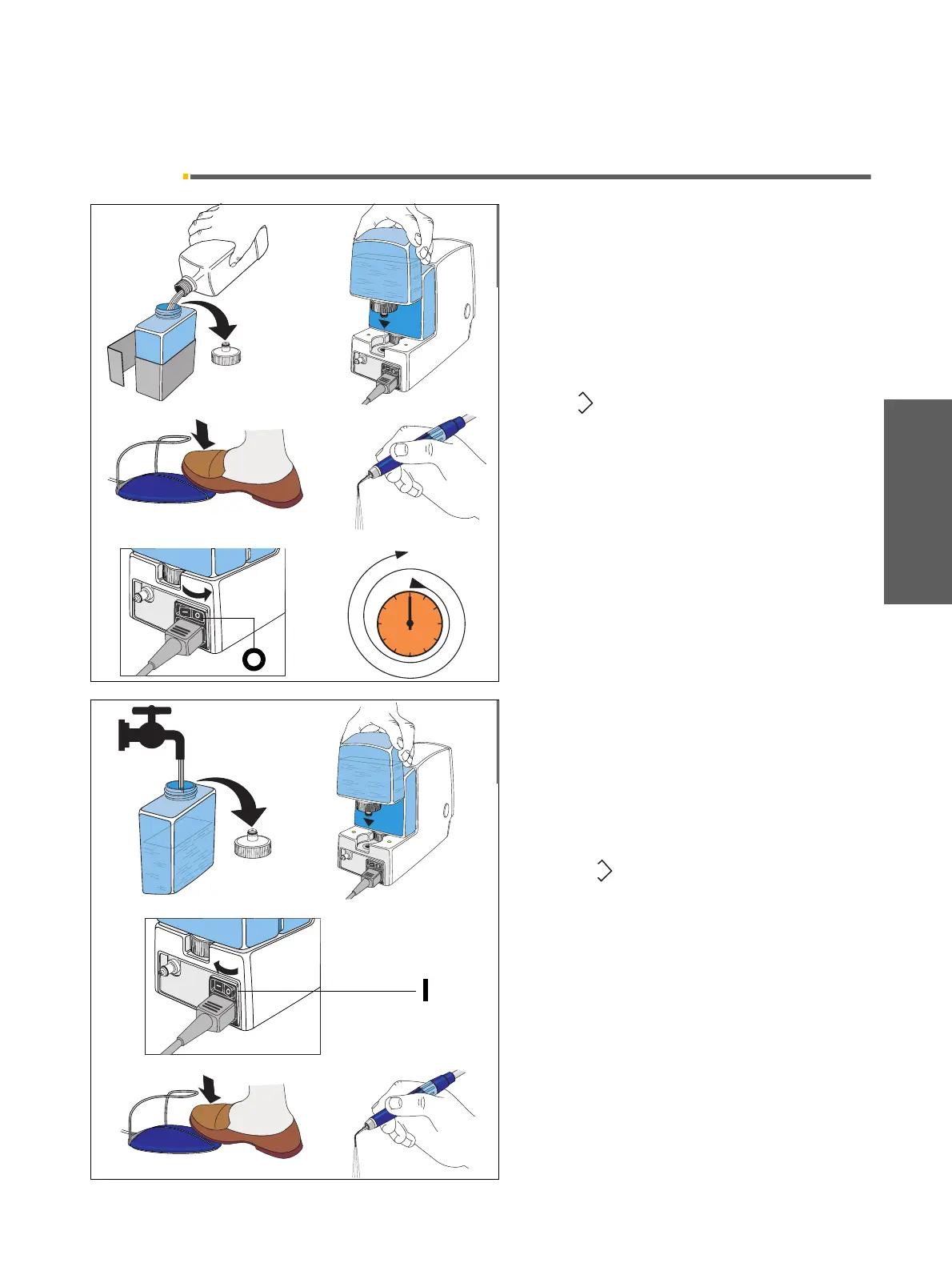 O

I