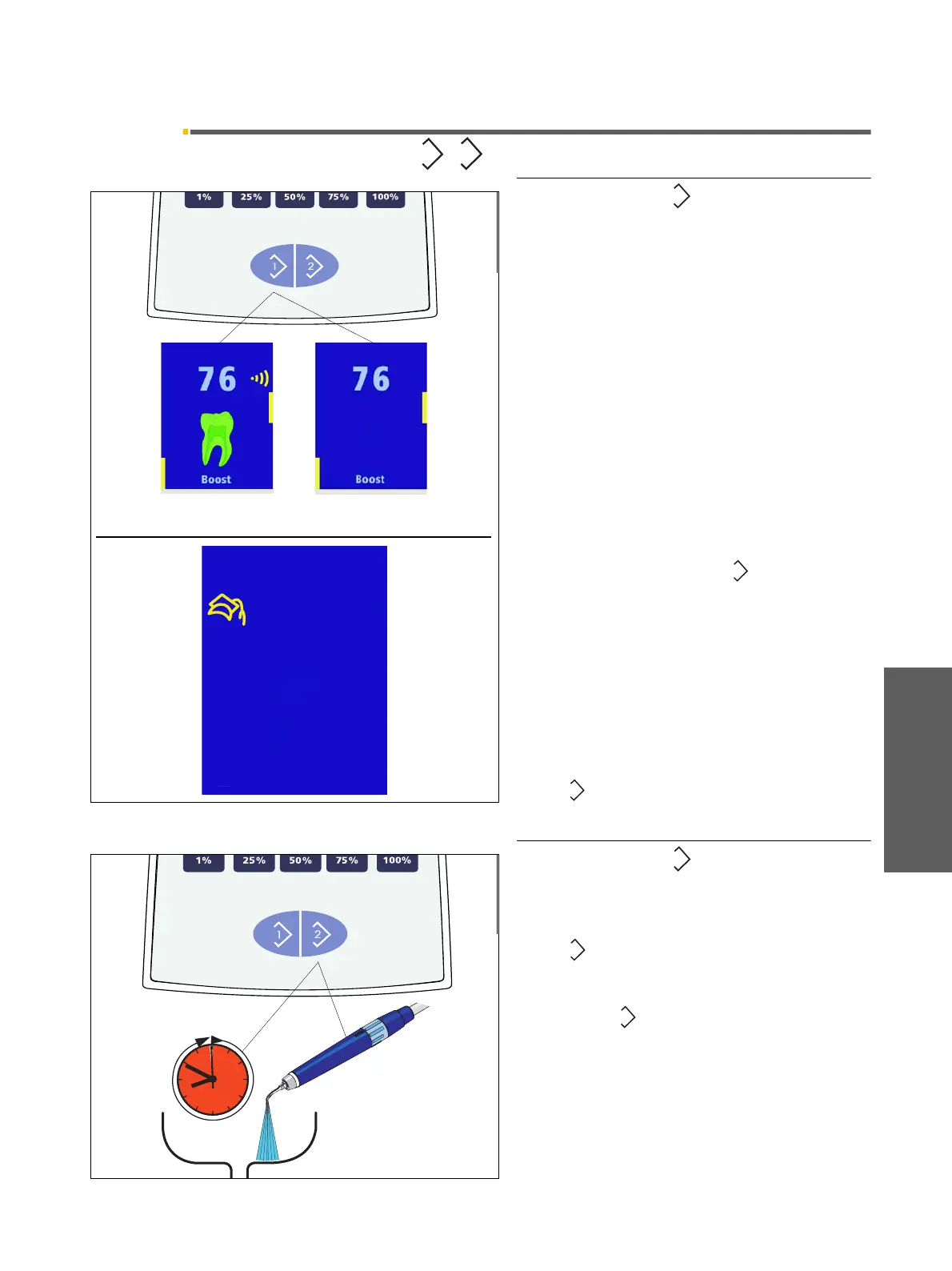 1%
25%
50%
75%
100%

1
2

76

Boost

76

Boost

1%
25%
50%
75%
100%

1
2