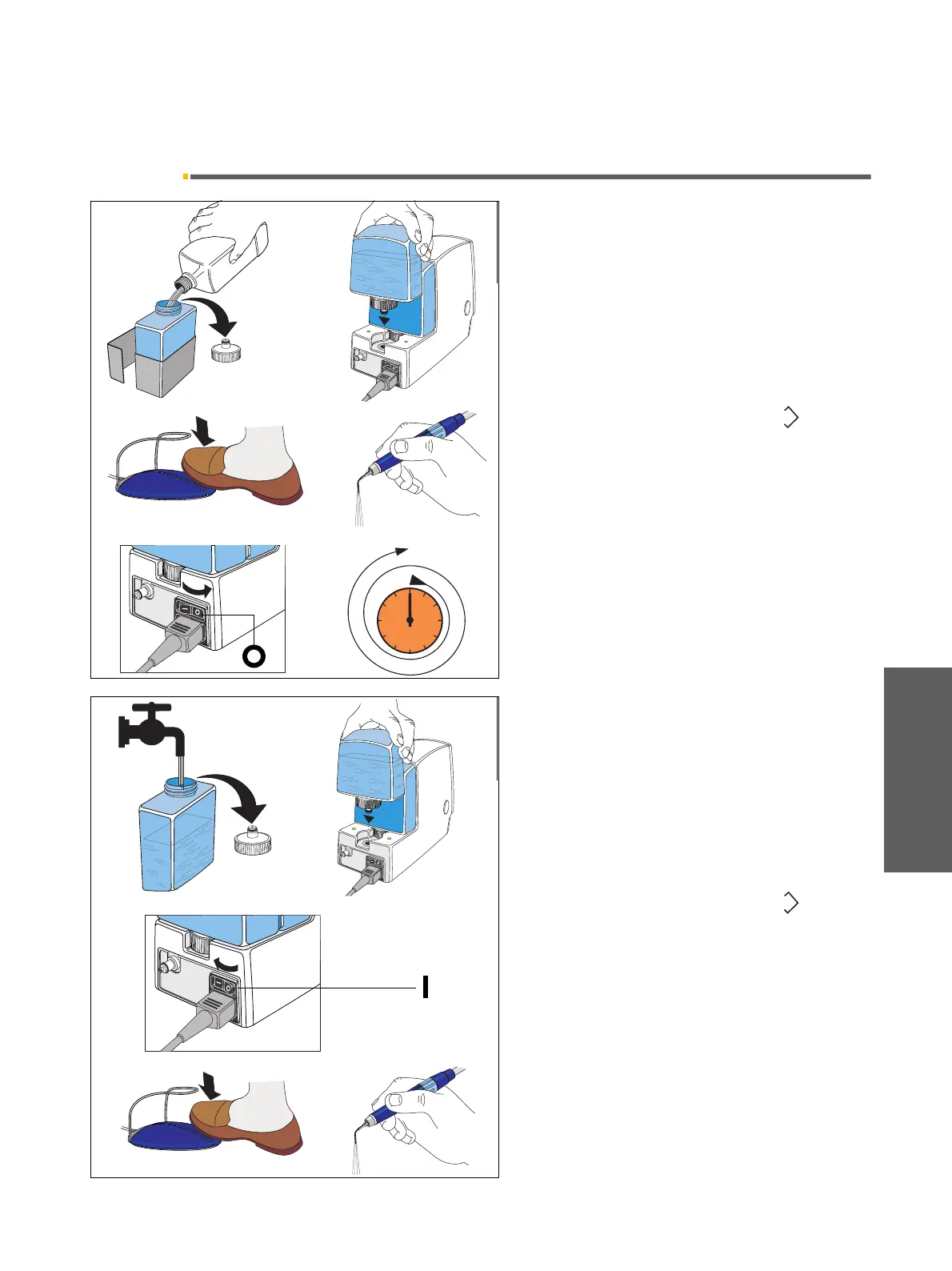 O

I