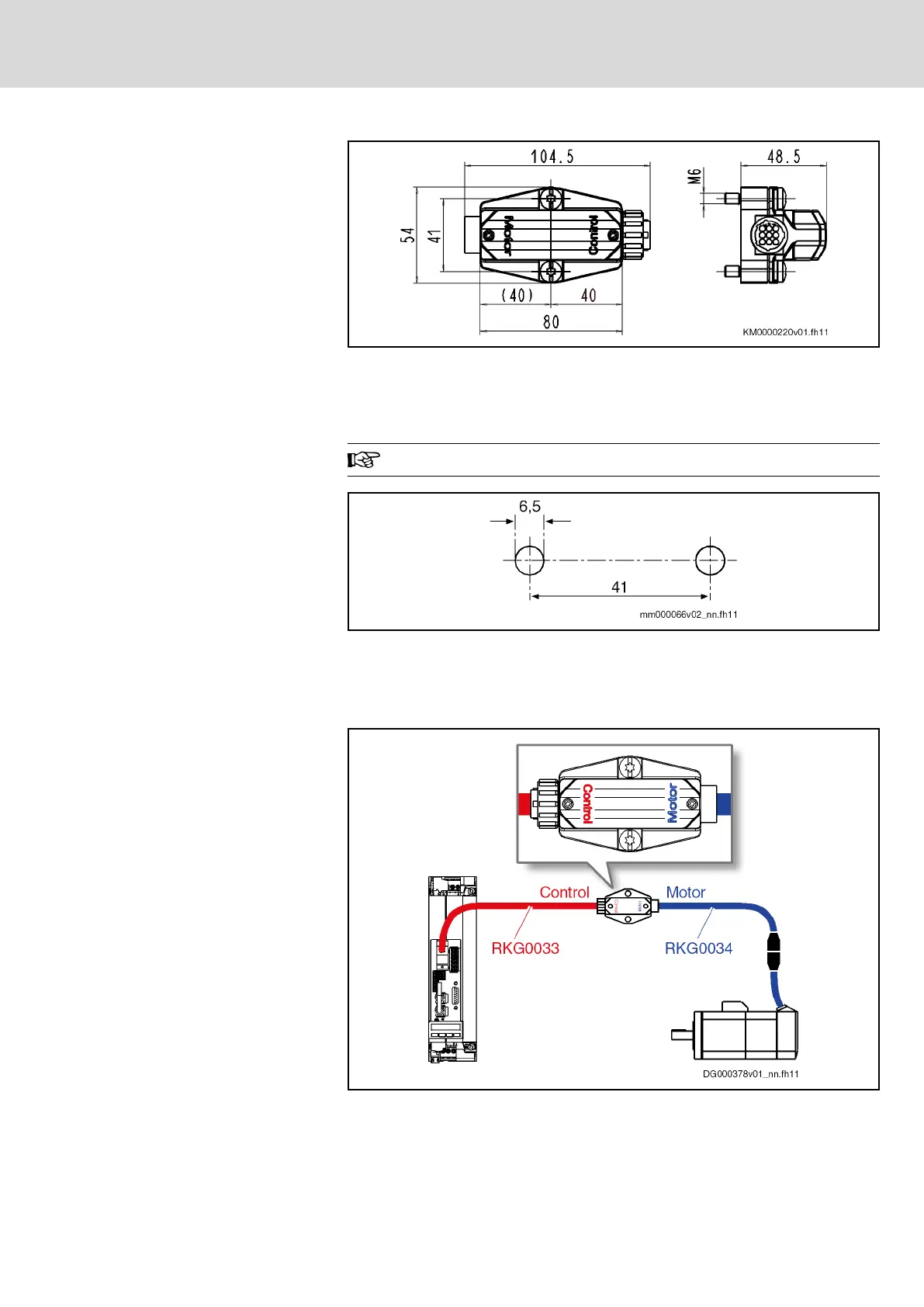 104.5

48.5

M6

54

41

Motor

Control

(40)

40

80

KM0000220v01.fh11

6,5

41

mm000066v02_nn.fh11

Control

Motor

Control

Motor

RKG0033

RKG0034

DG000378v01_nn.fh11