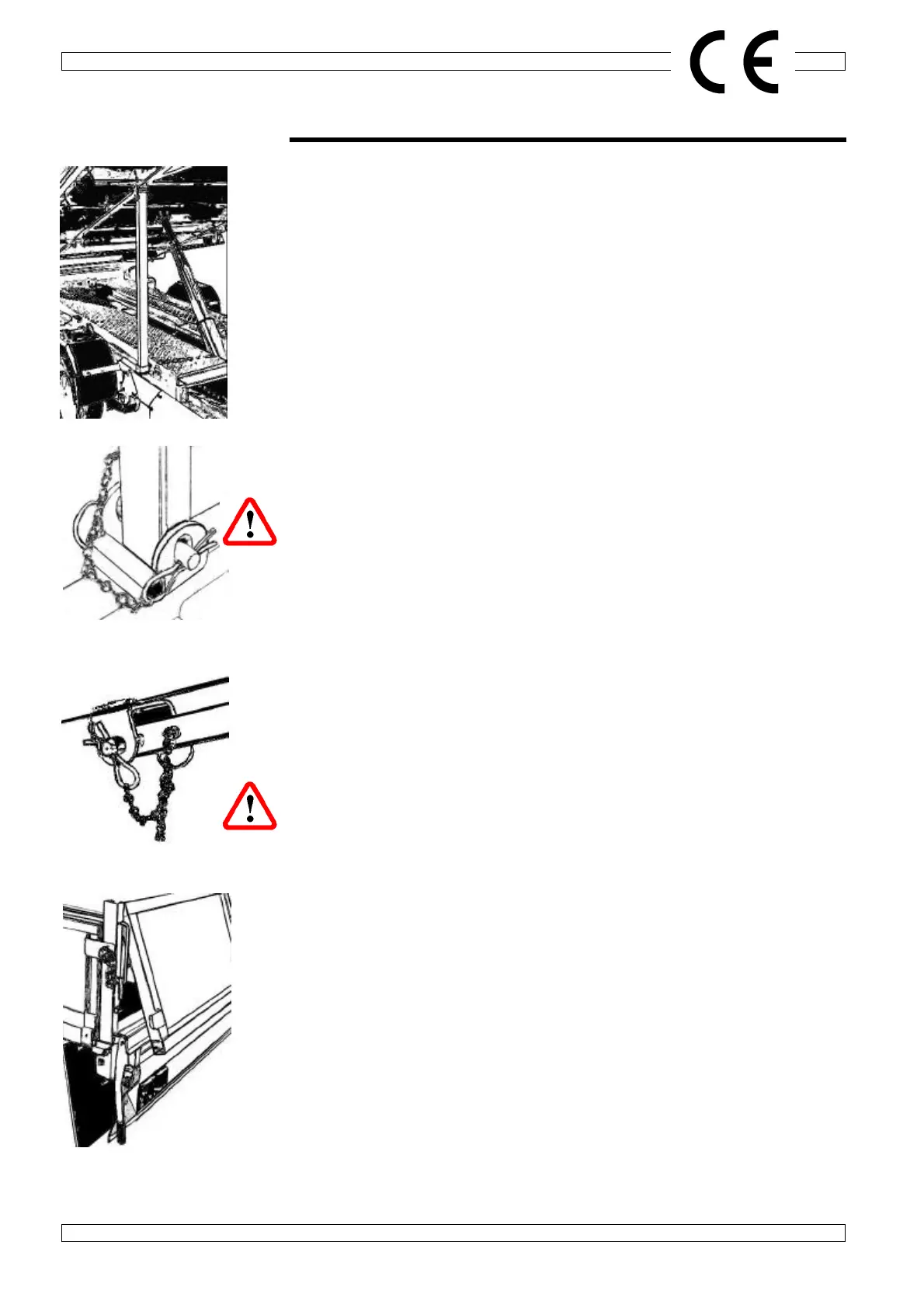 CE