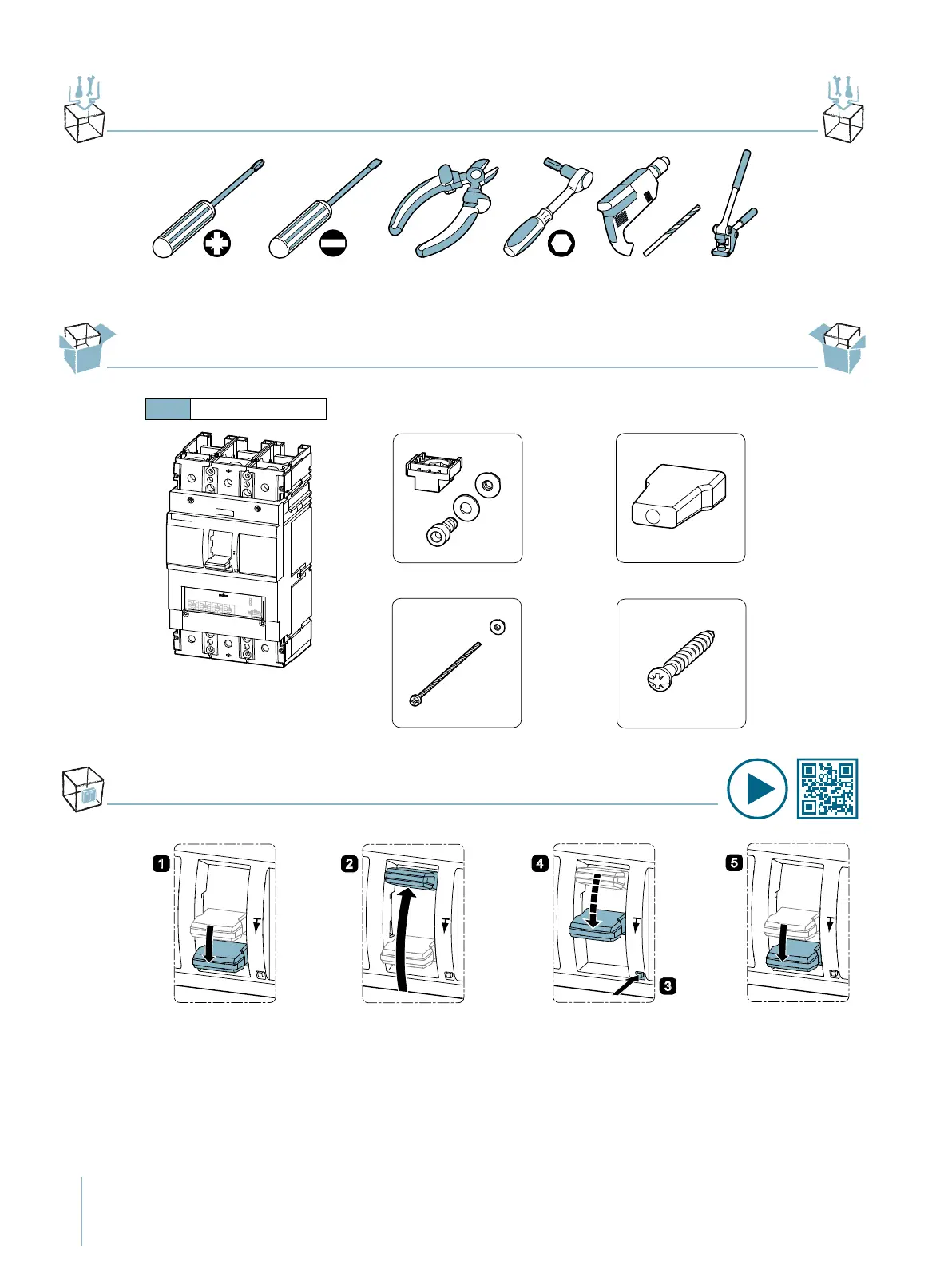 1

2

4

3

5