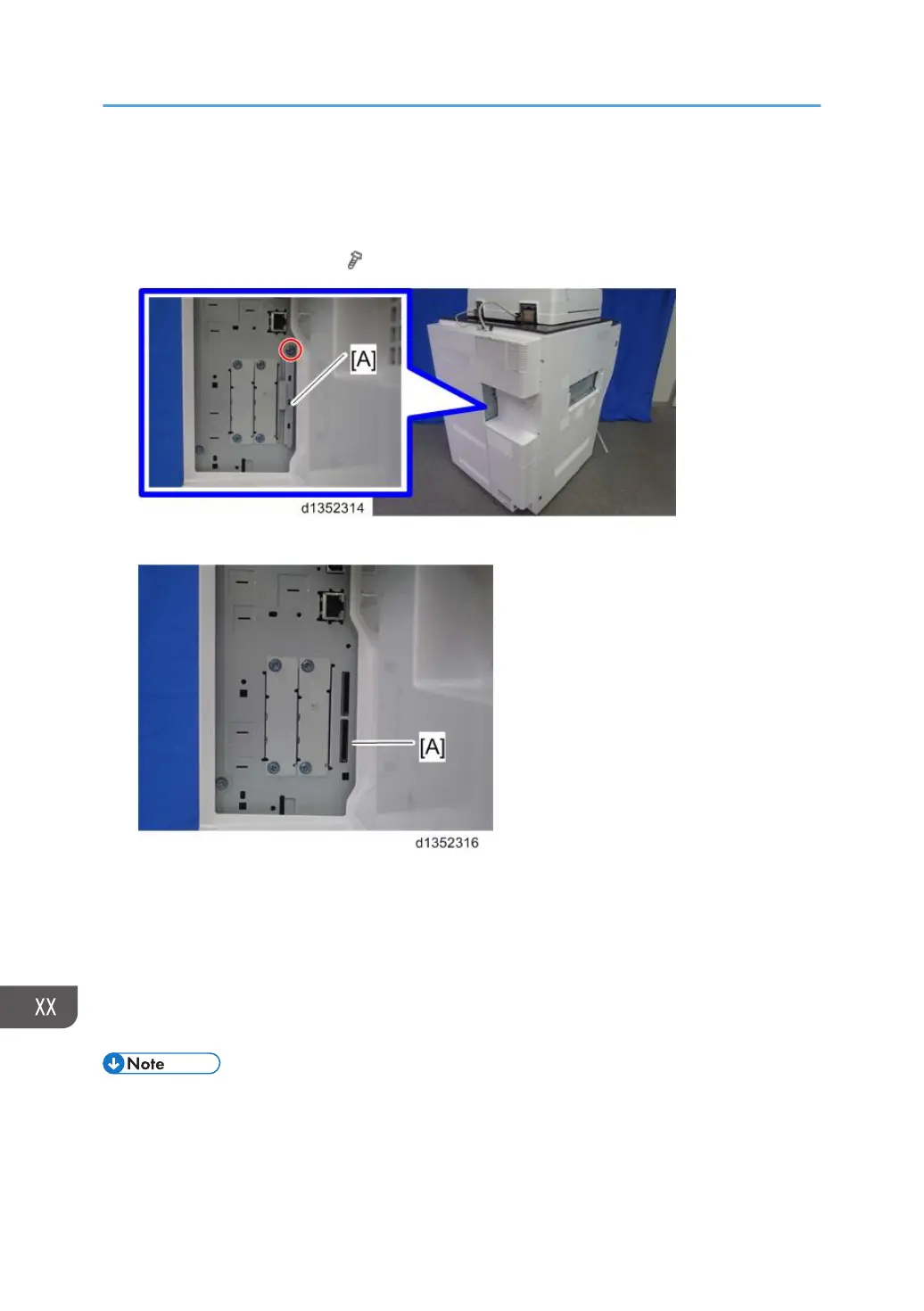 [A]

d1352314

[A]

d1352316

XX

Note