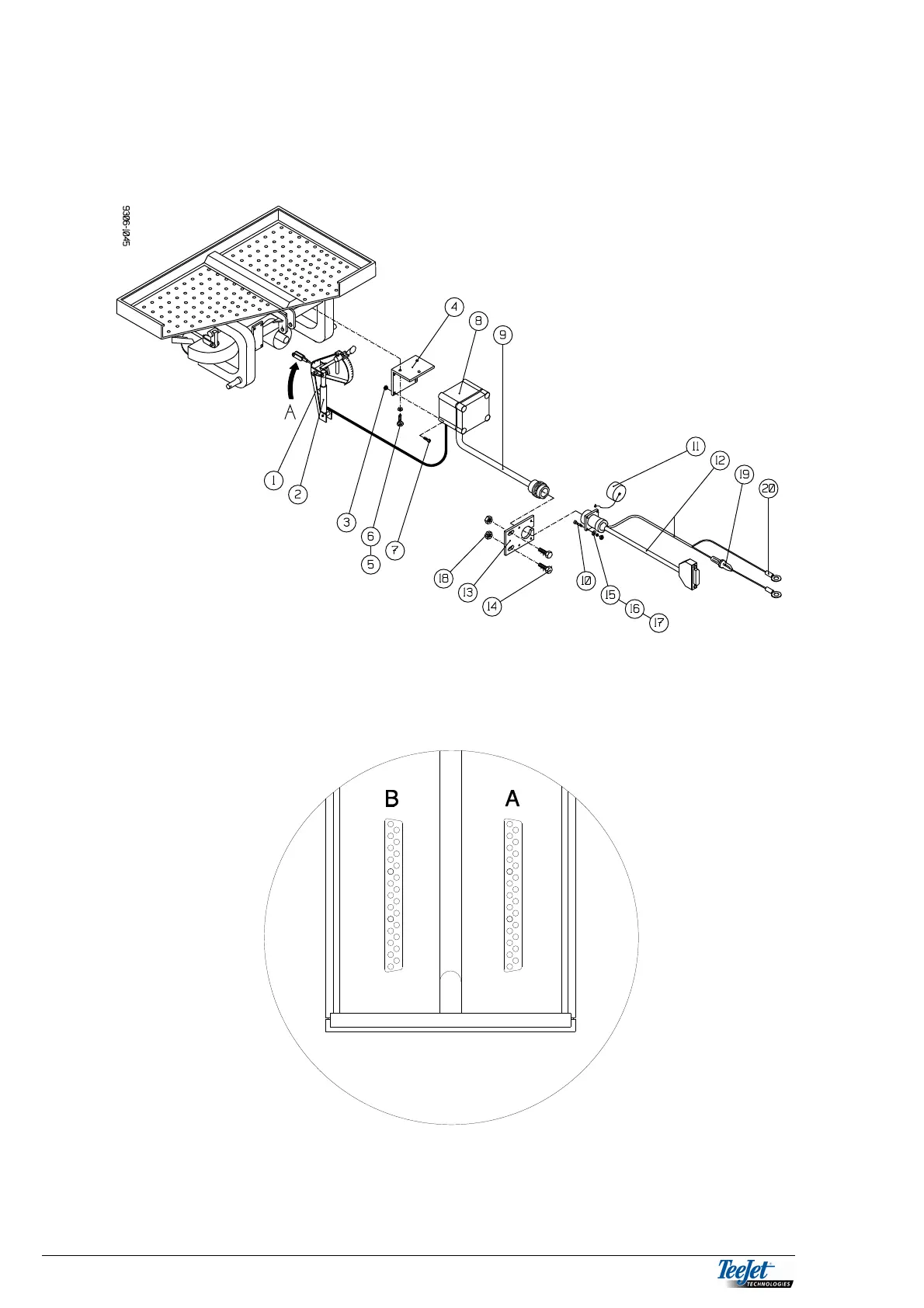 9306-1045

4
8
9
A
1
2
3
6
5
7
11
12
19
20
18
13
14
10
15
16
17

B
A

TeeJet TECHNOLOGIES