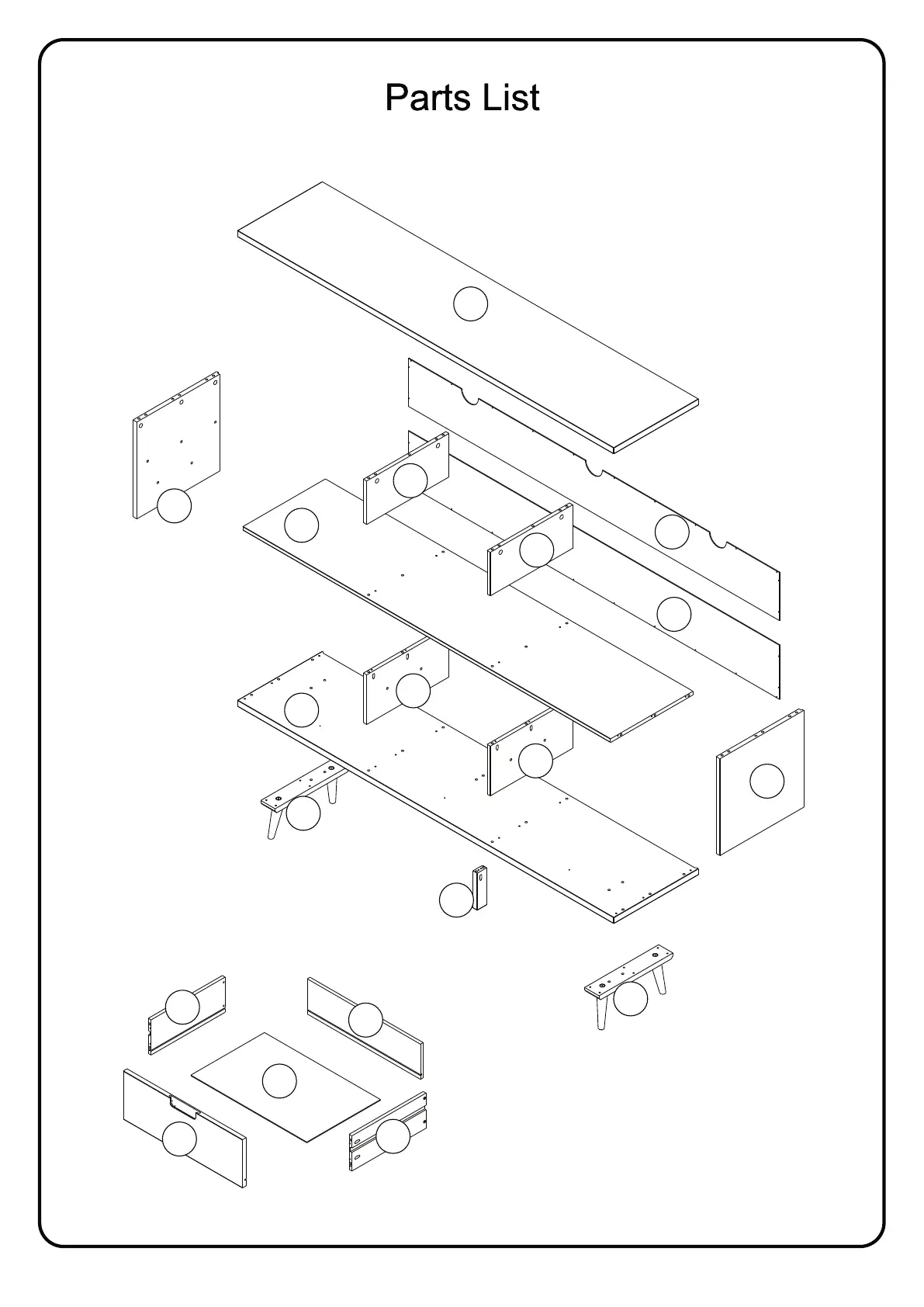 Parts List