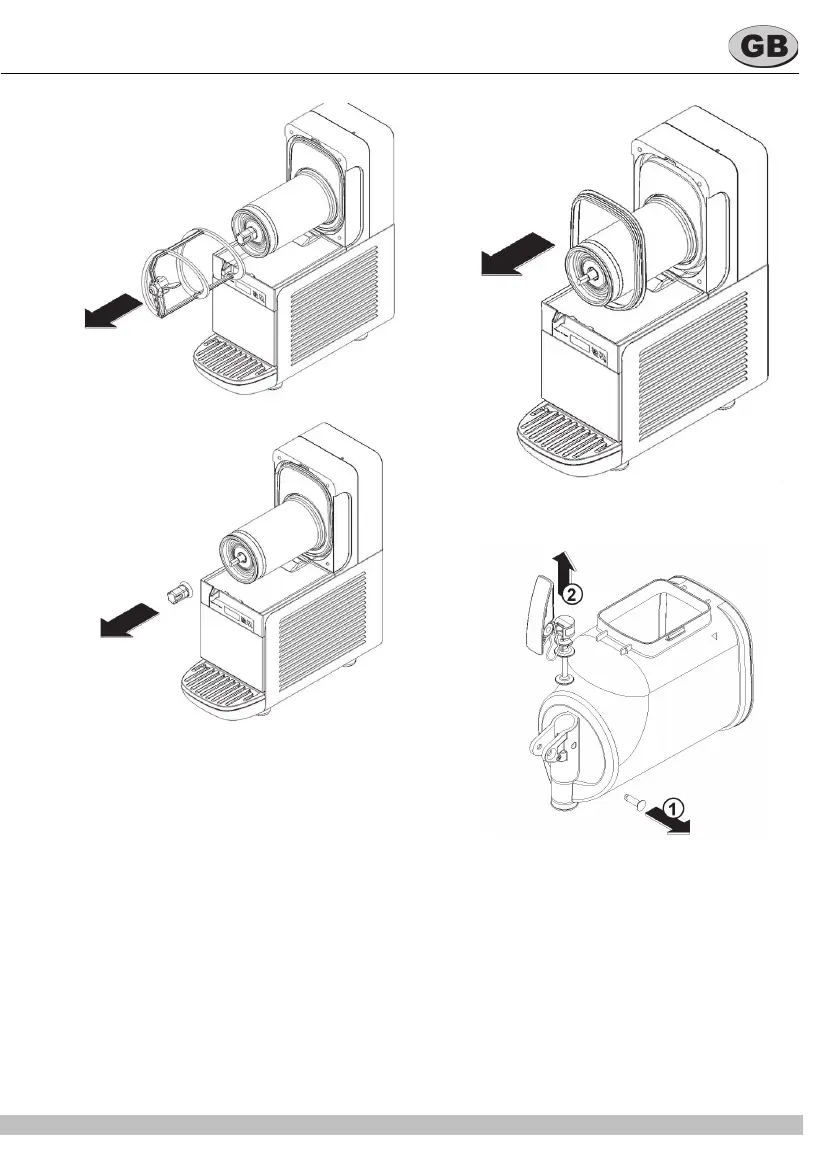 GB

2

1