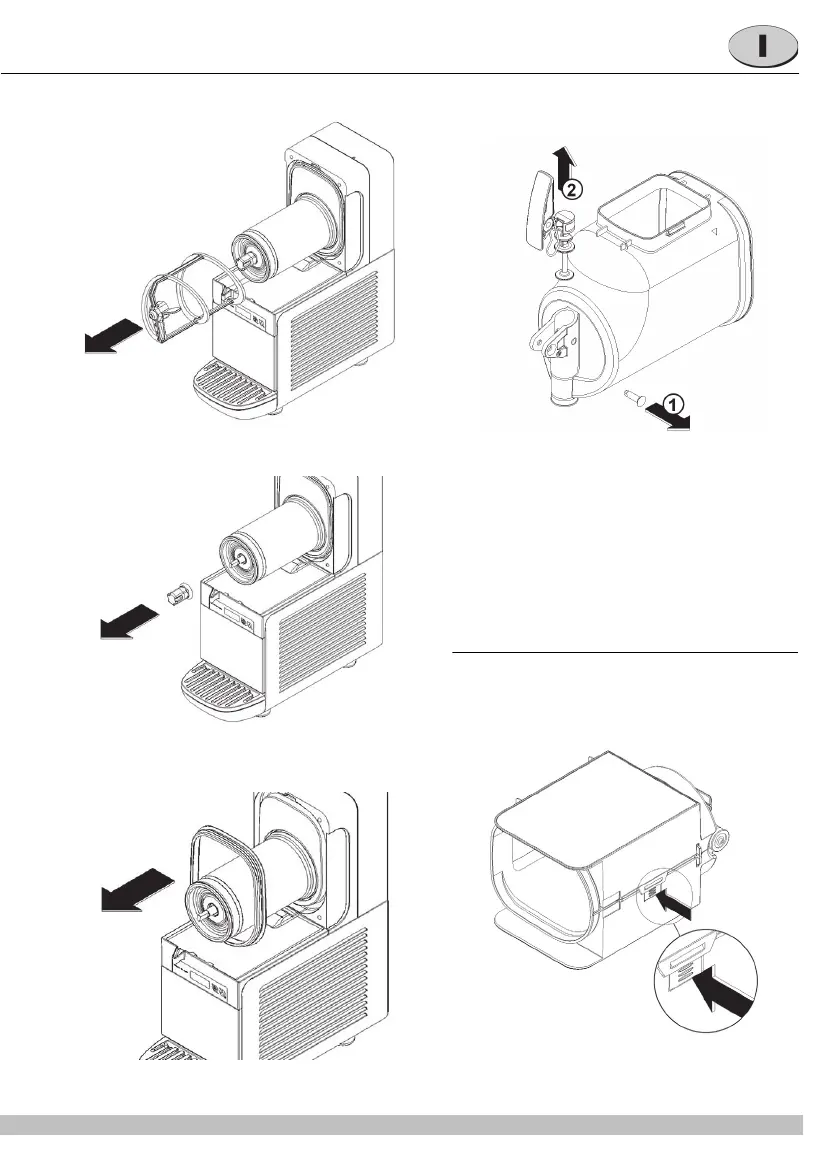 I

2

1