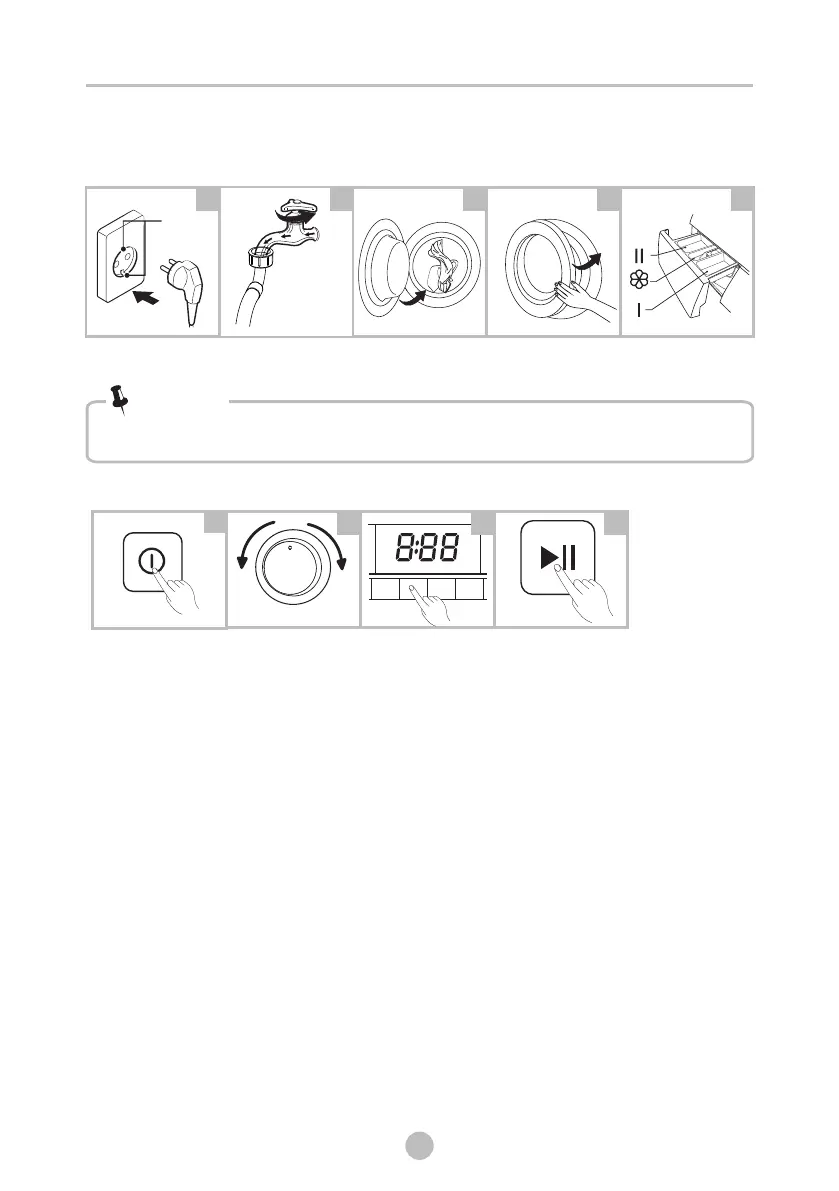 II

I

8:88