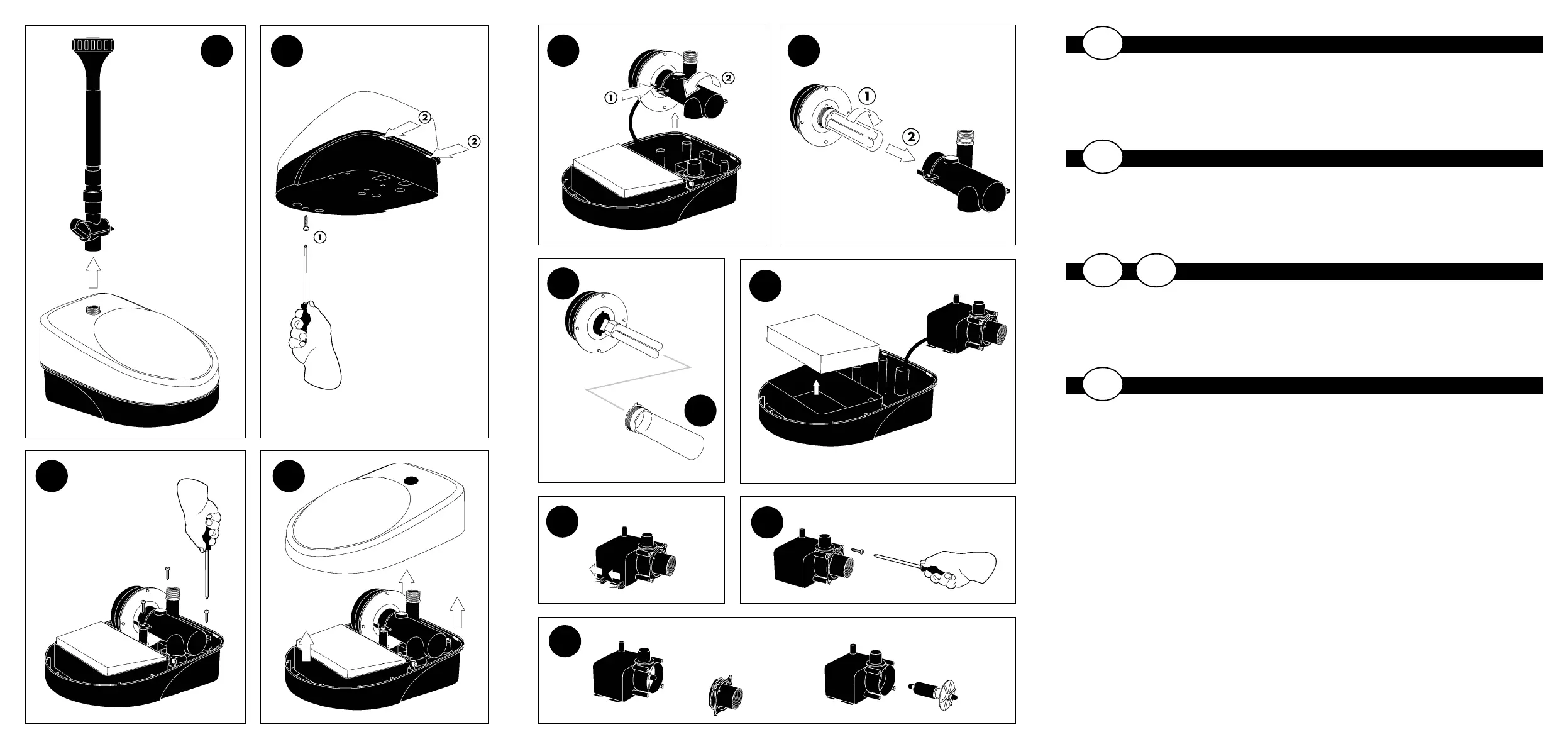 ②
②
①

①
②

①
②