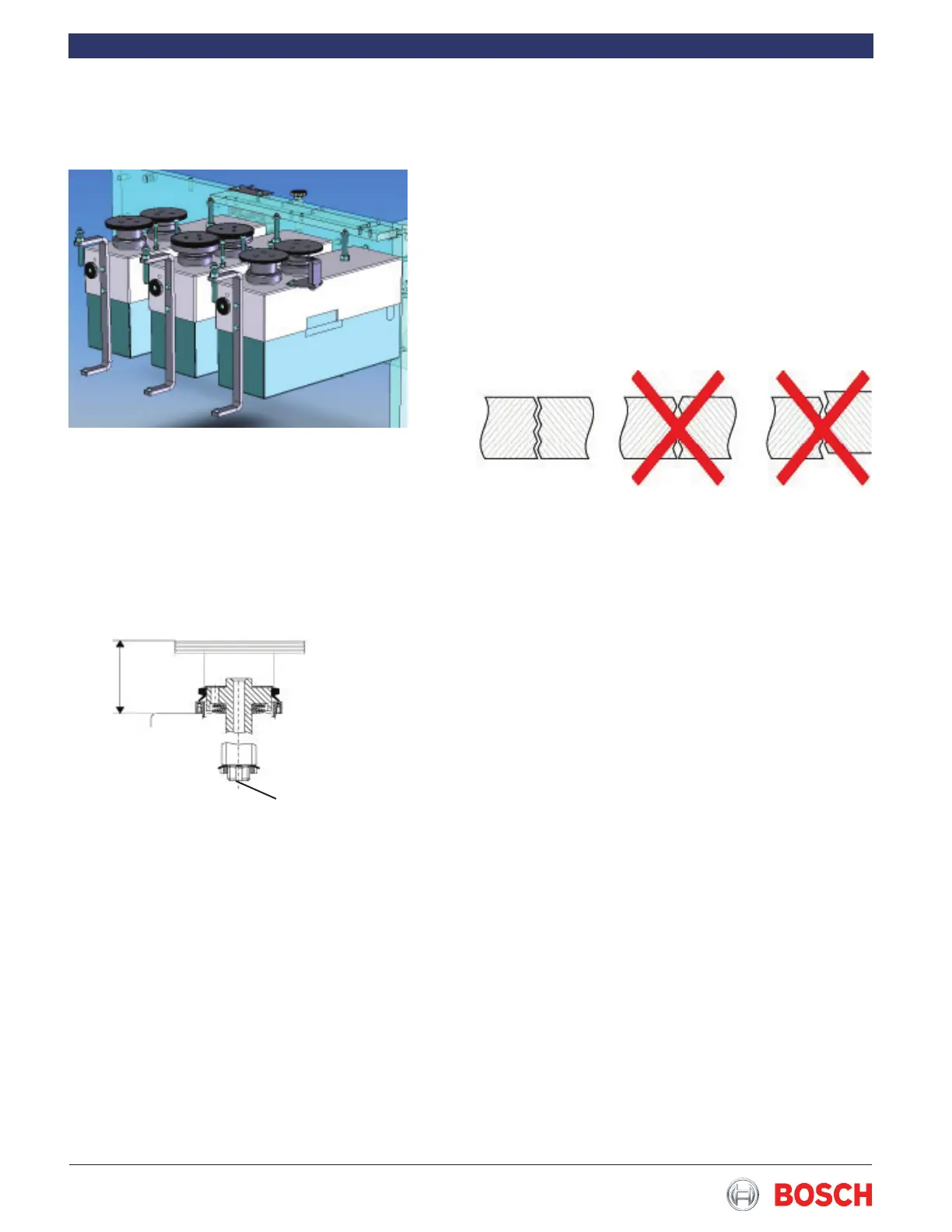 BOSCH