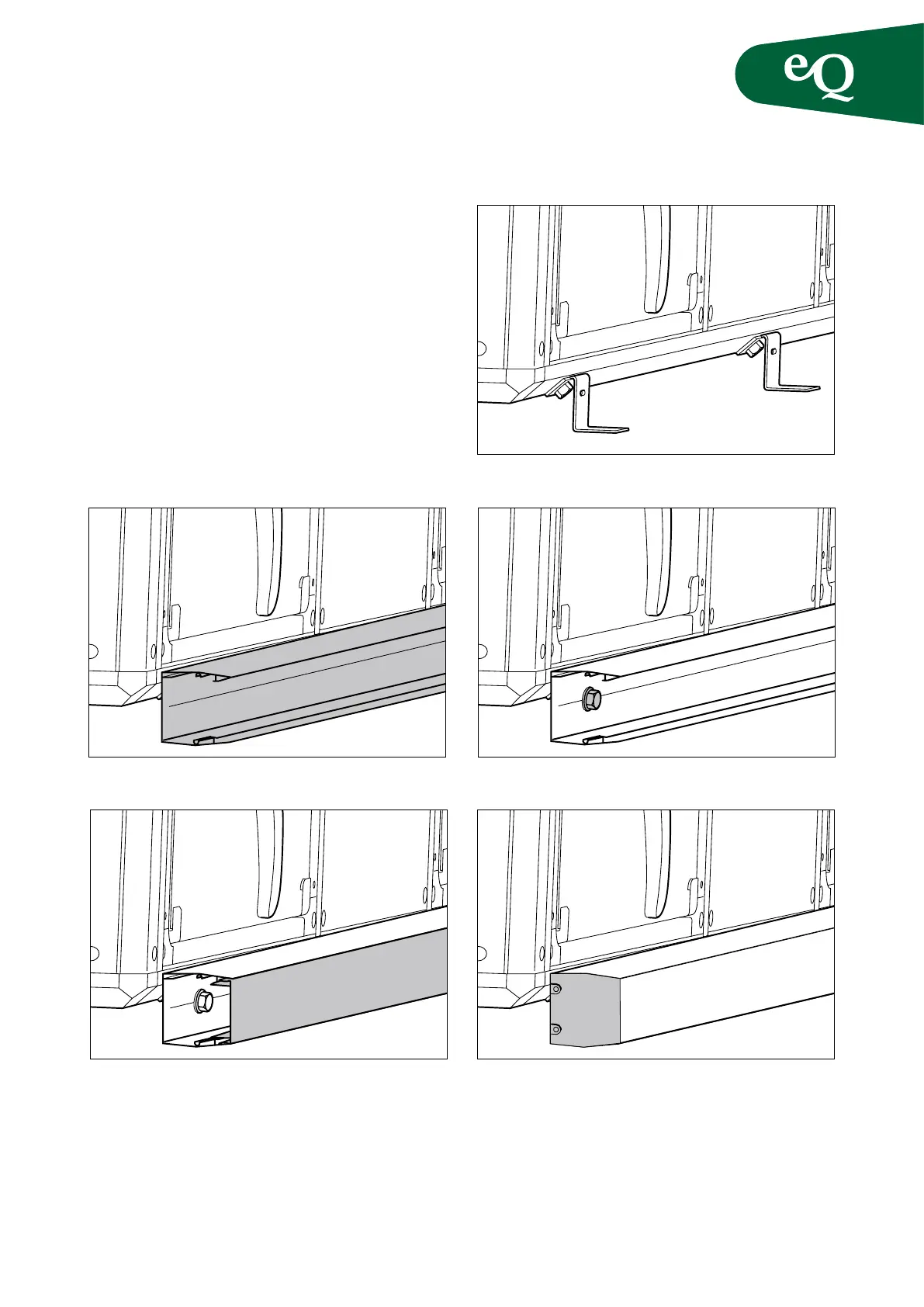 eQ