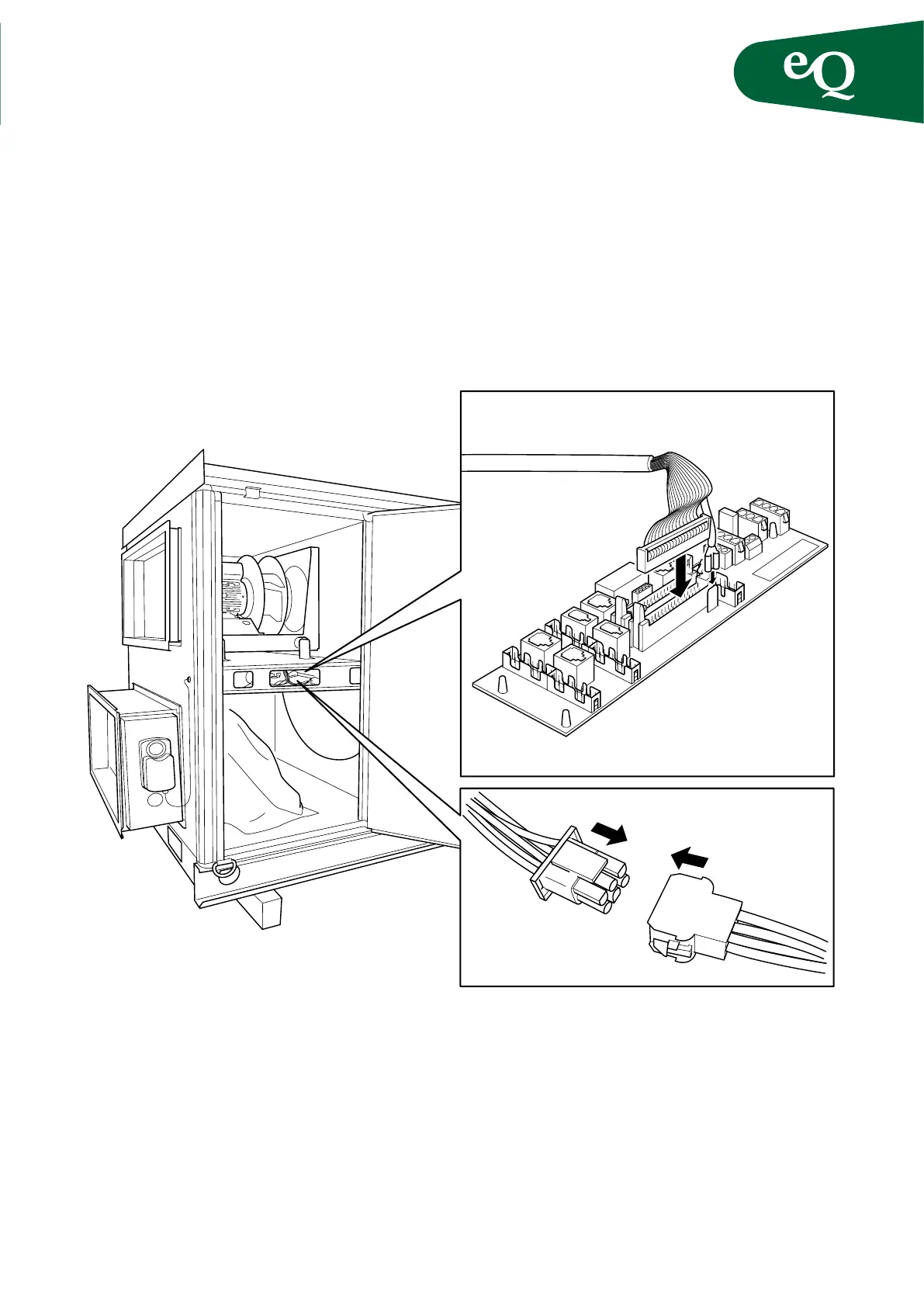 eQ