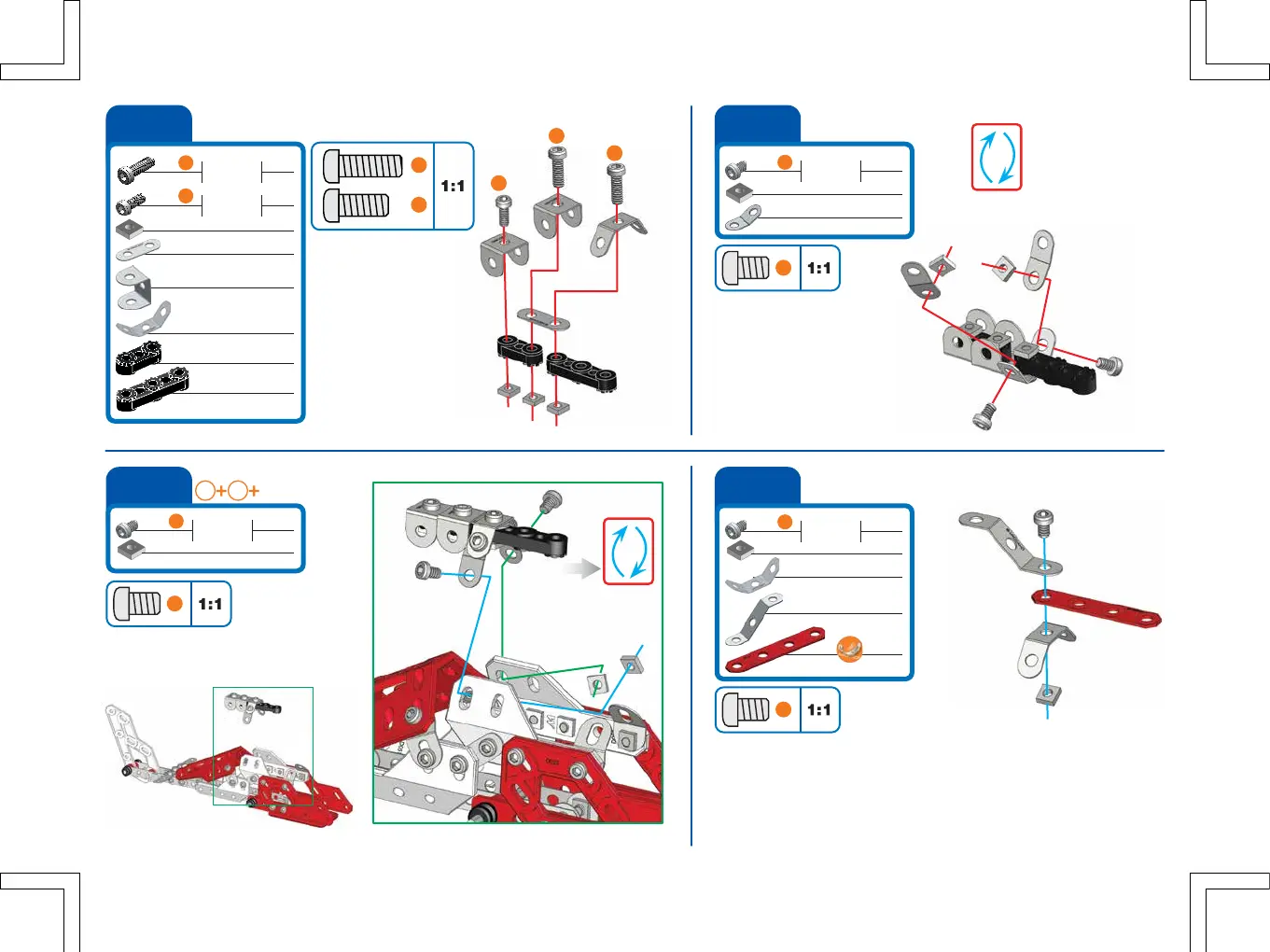 1:1

1:1

1:1

1:1