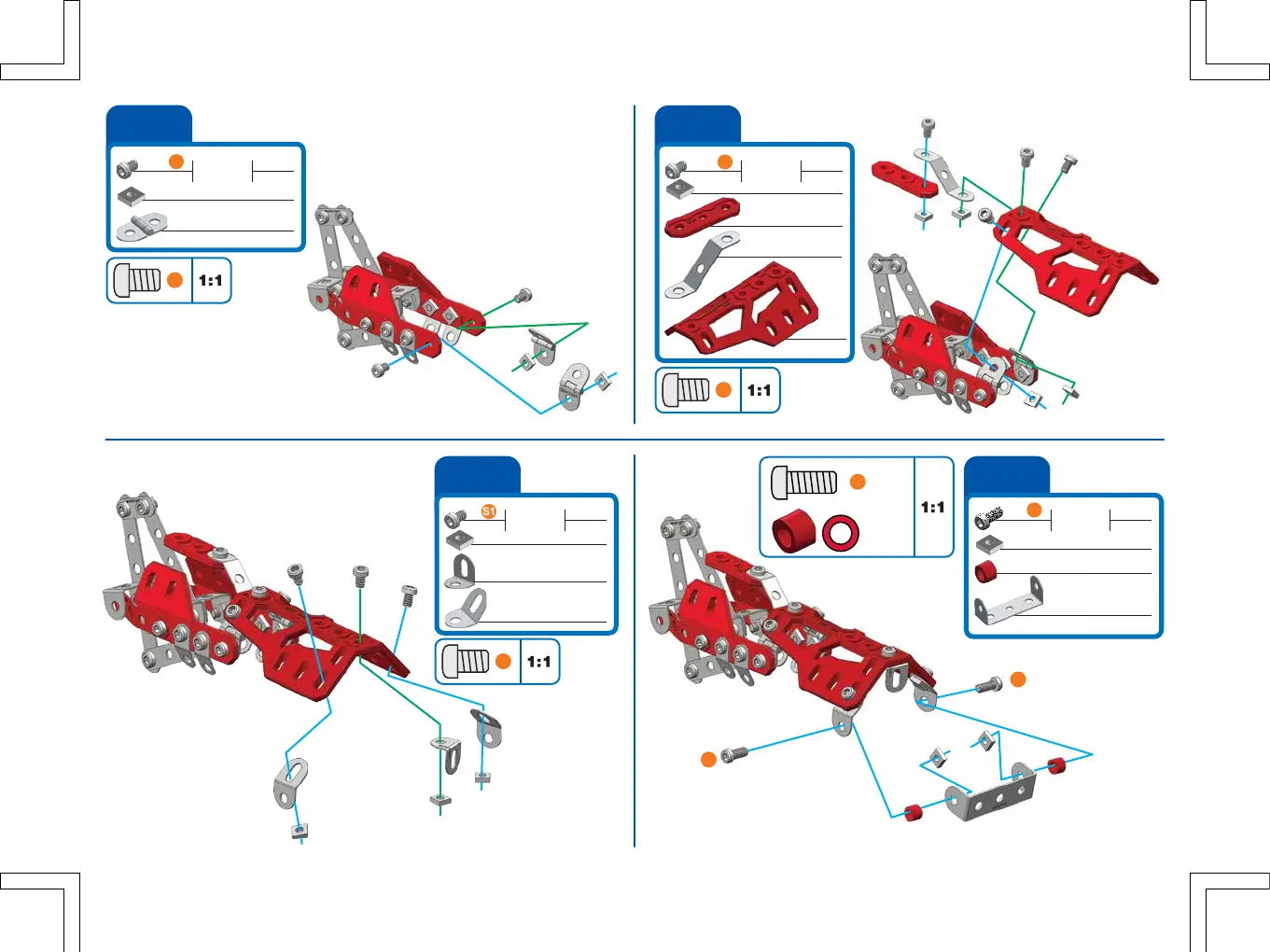 1:1

1:1

S1

1:1

1:1