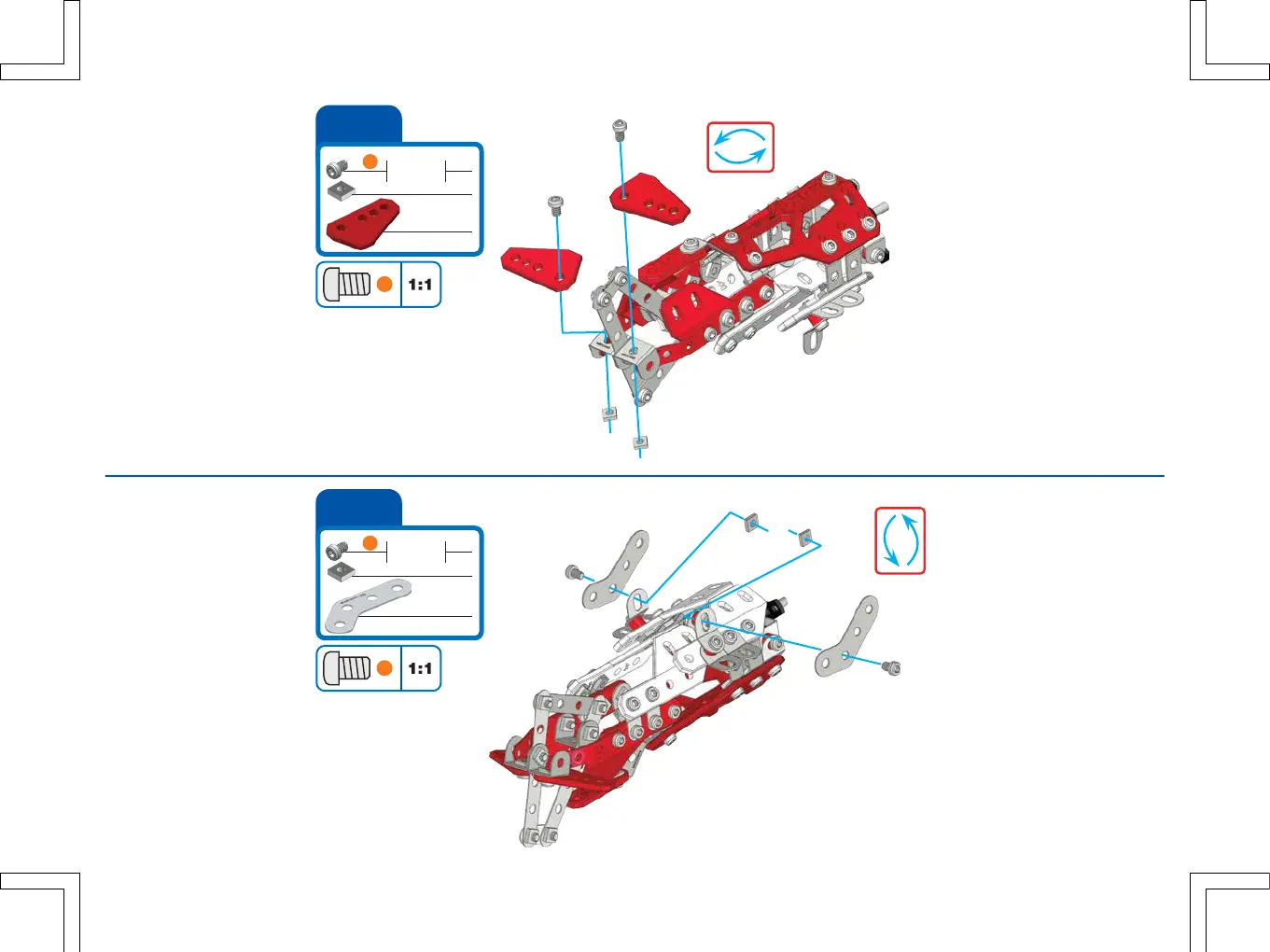 1:1

1:1