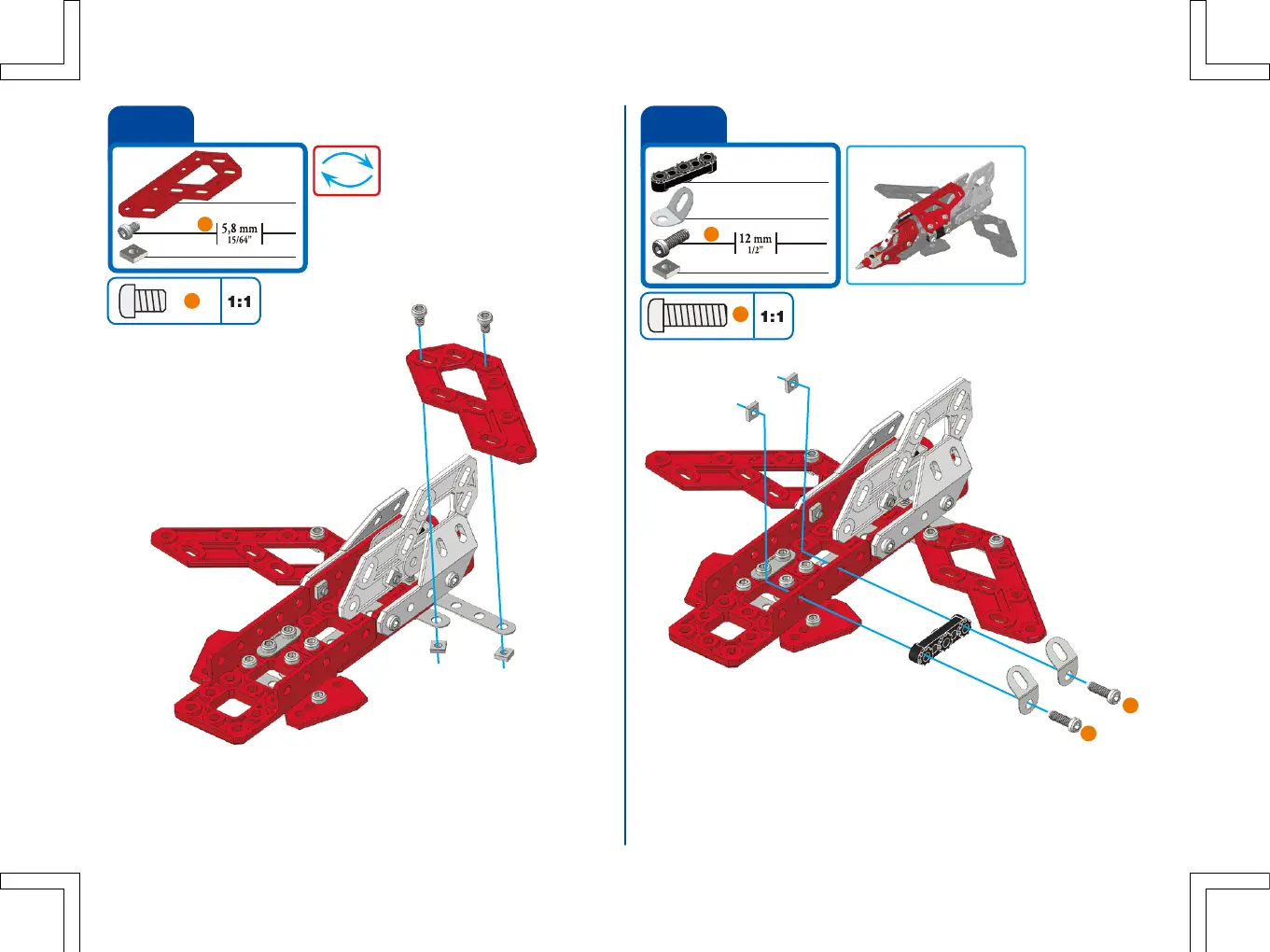 5,8 mm
15/64"

1:1

12 mm
1/2"

1:1