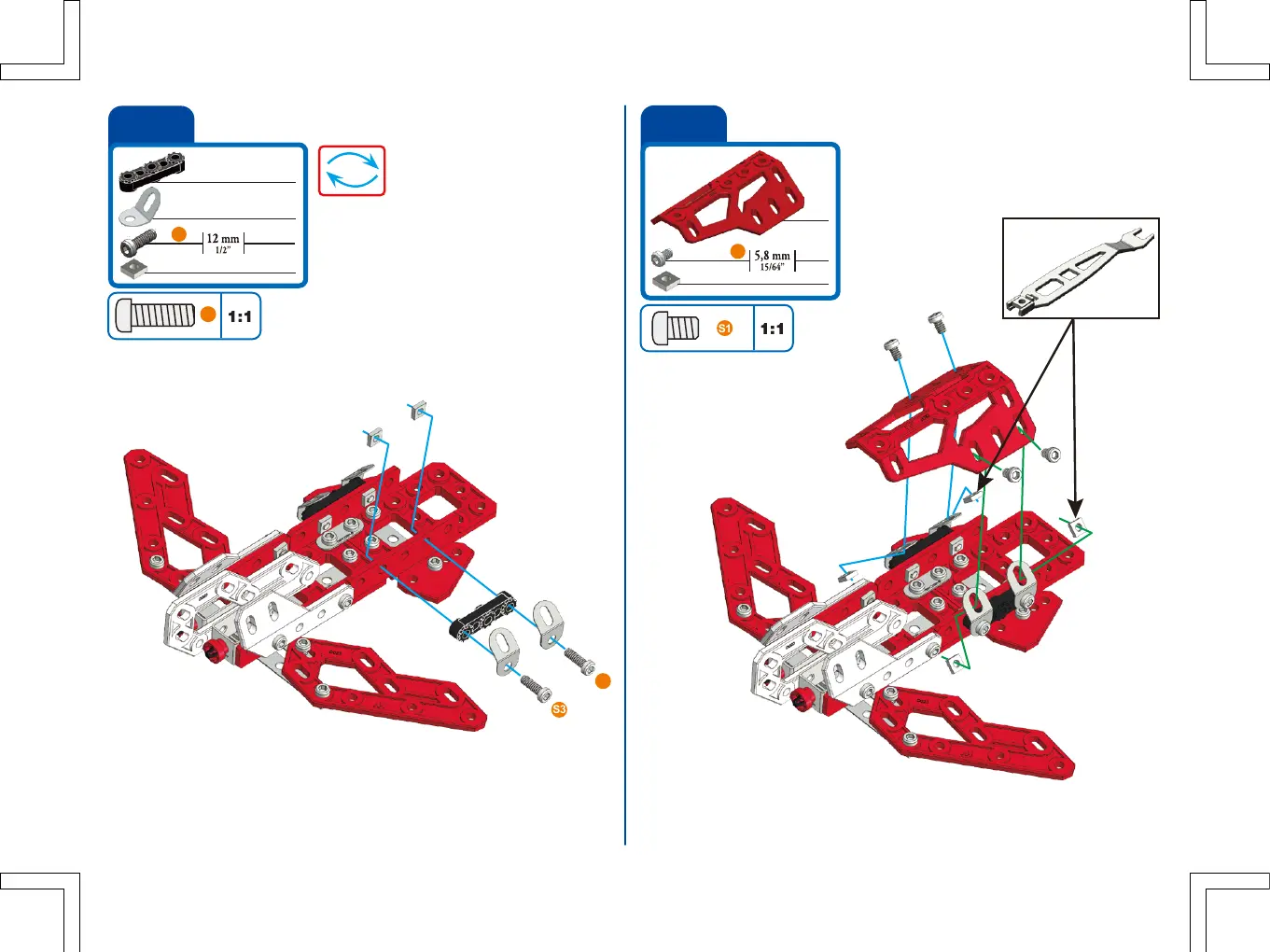 12 mm
1/2"

1:1

S3

5,8 mm
15/64"

S1

1:1