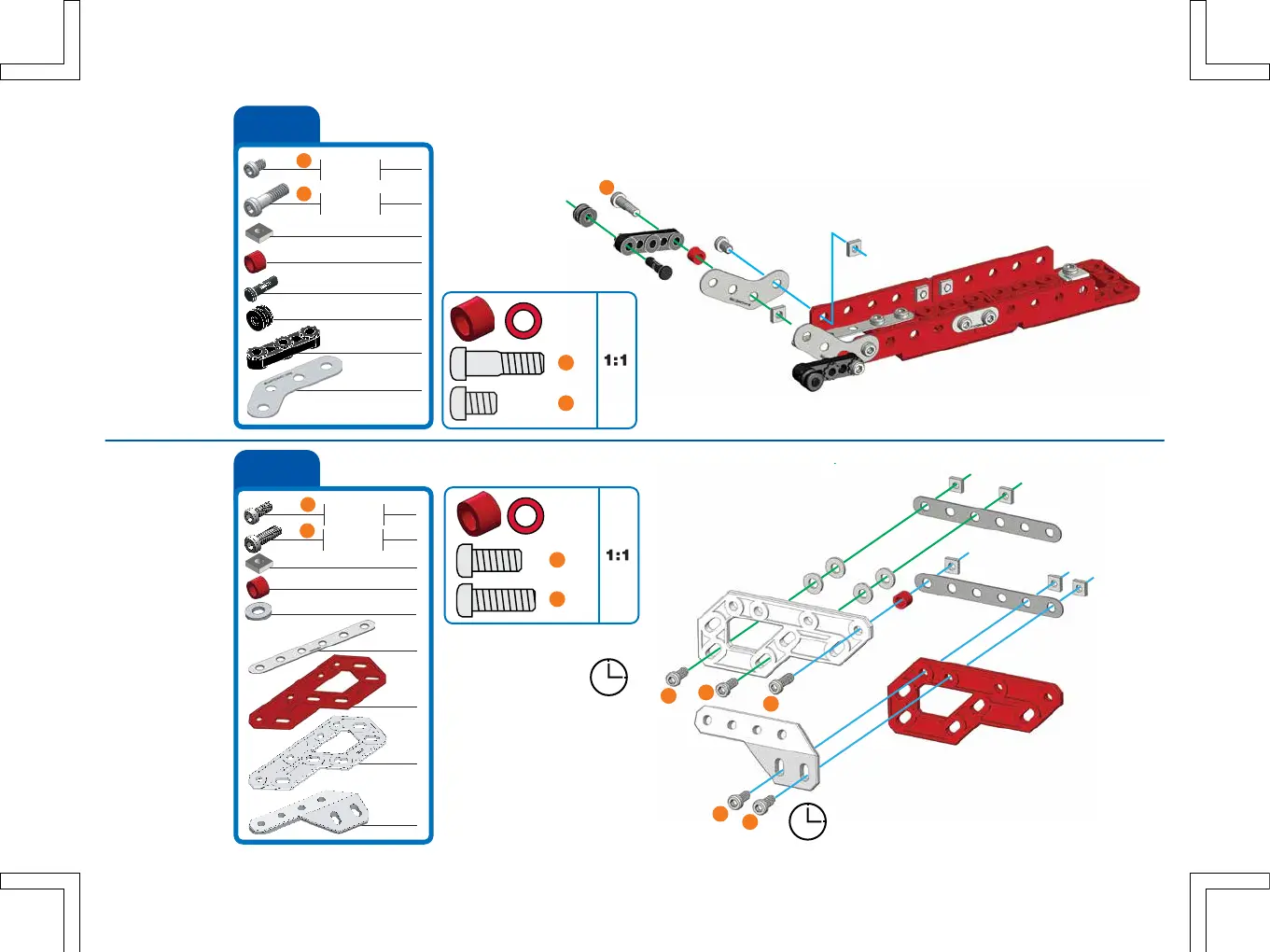 1:1

1:1