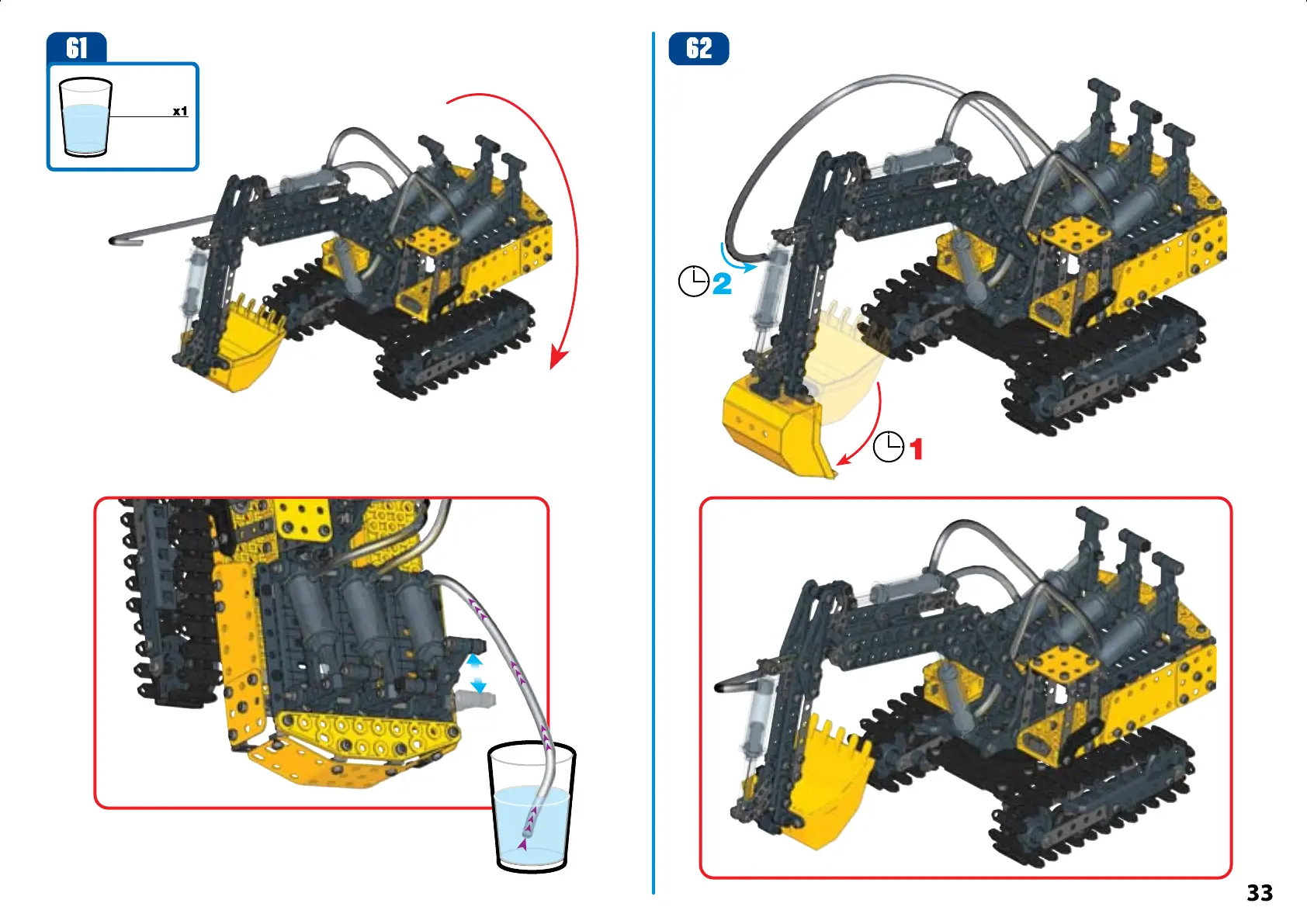 61

x1

62

2

1

33