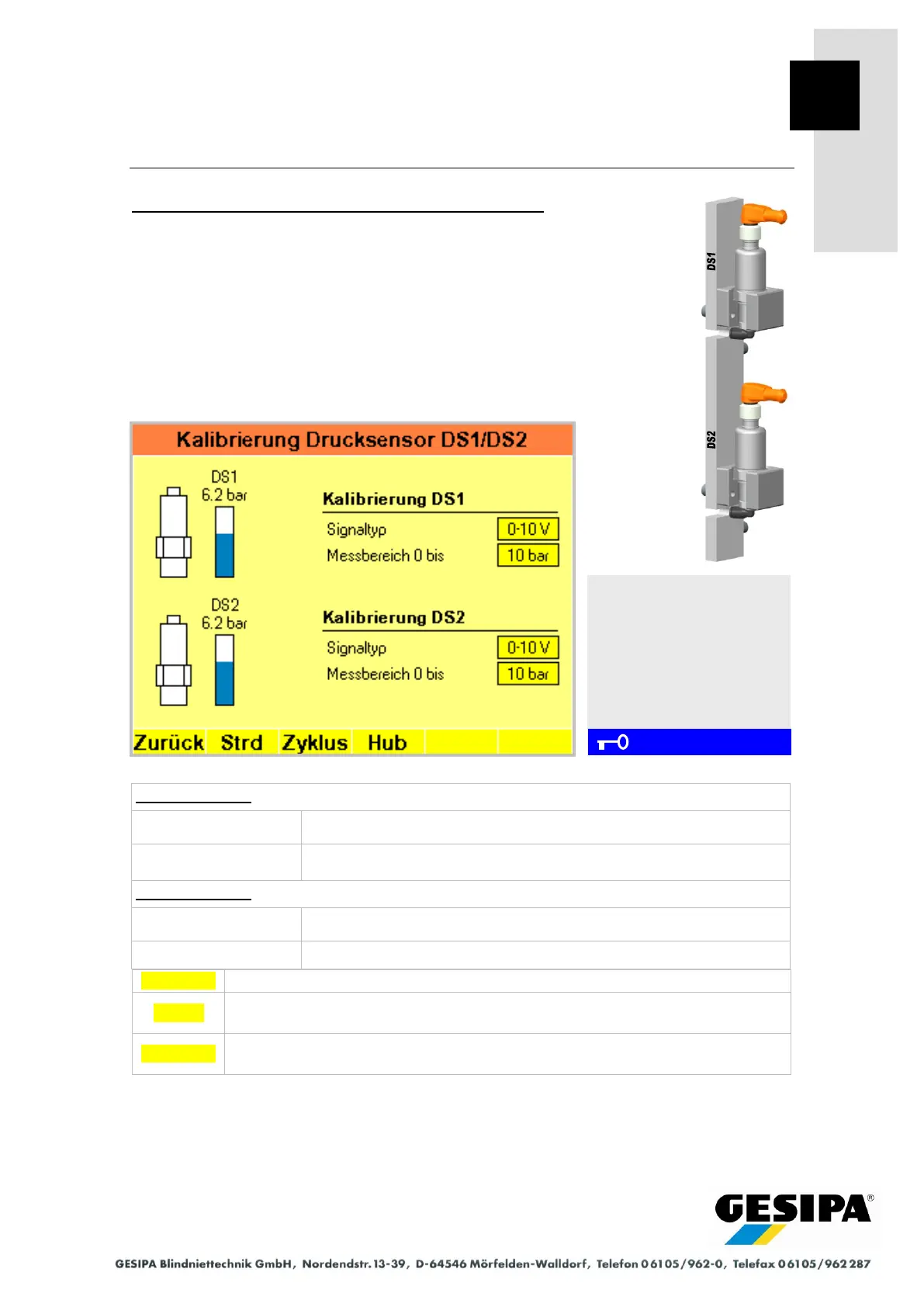 DS1

DS2

Kalibrierung Drucksensor DS1/DS2

DS1
6.2 bar

Kalibrierung DS1

Signaltyp 0-10 V
Messbereich 0 bis 10 bar

DS2
6.2 bar

Kalibrierung DS2

Signaltyp 0-10 V
Messbereich 0 bis 10 bar

Zurück Strd Zyklus Hub

GESIPA®

GESIPA Blindniettechnik GmbH, Nordendstr. 13-39, D-64546 Mörfelden-Walldorf, Telefon 06105/962-0, Telefax 06105/962 287