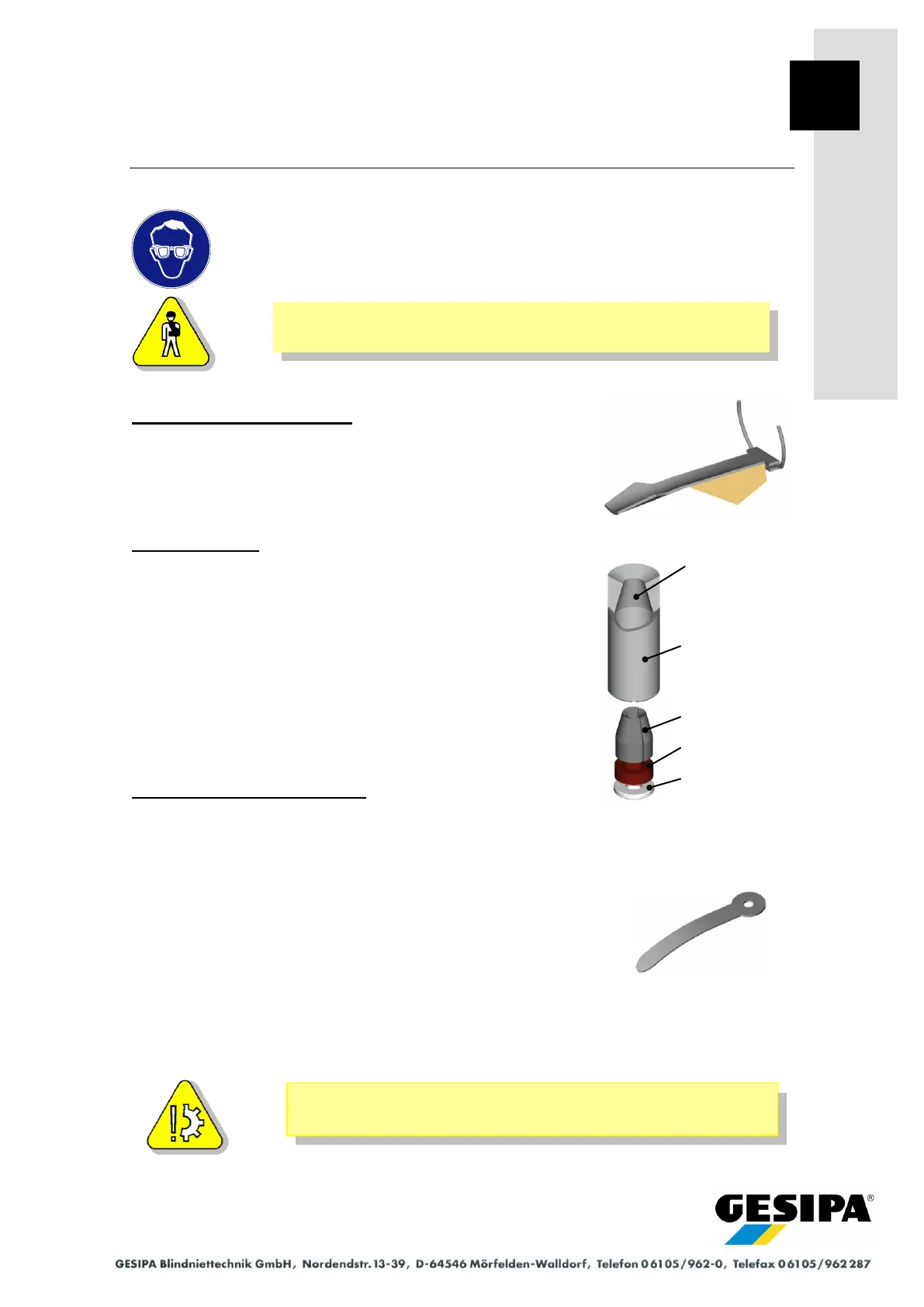 GESIPA®

GESIPA Blindniettechnik GmbH, Nordendstr. 13-39, D-64546 Mörfelden-Walldorf, Telefon 06105/962-0, Telefax 06105/962 287